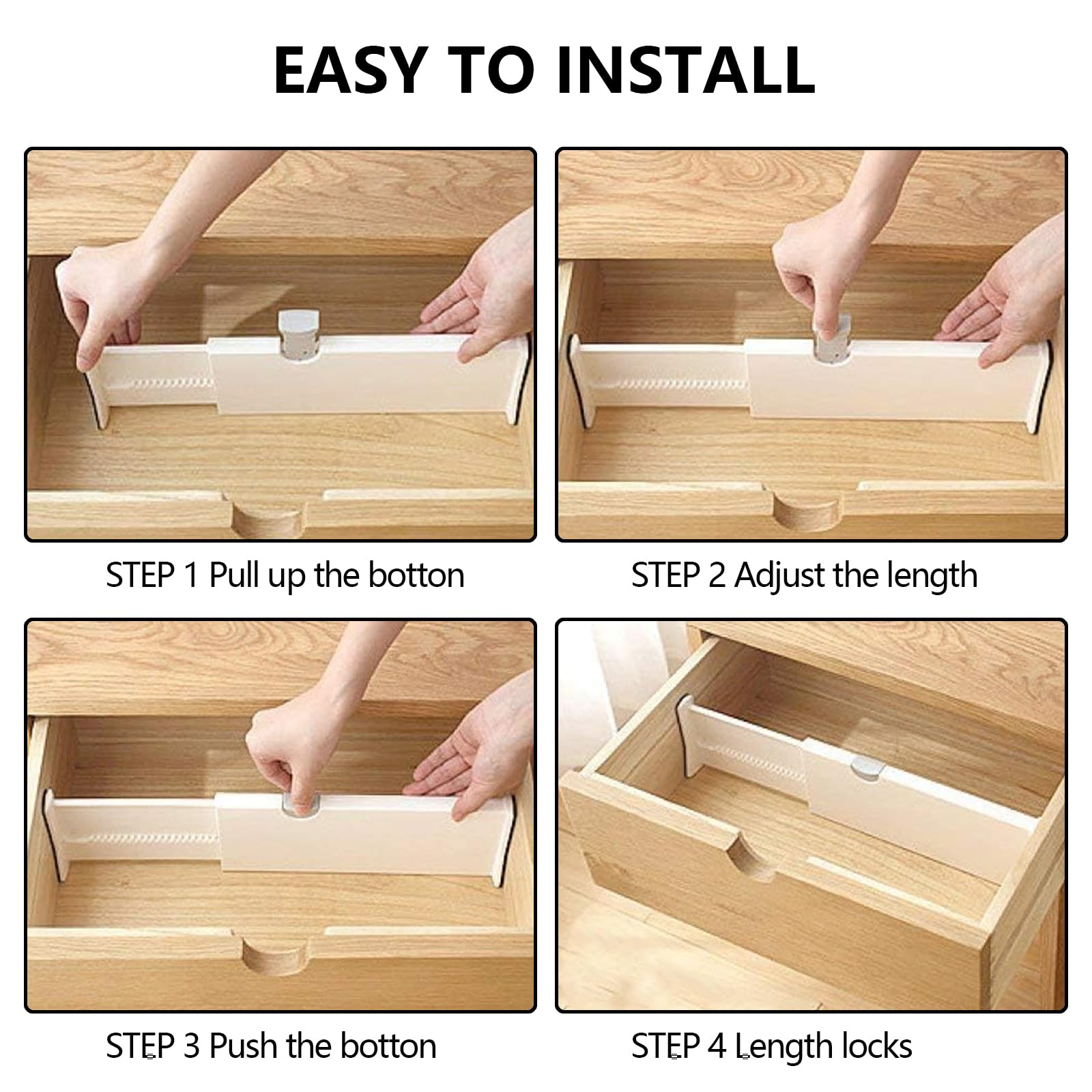 EASY TO INSTALL

STEP 1 Pull up the botton

STEP 2 Adjust the length

STEP 3 Push the botton

STEP 4 Length locks