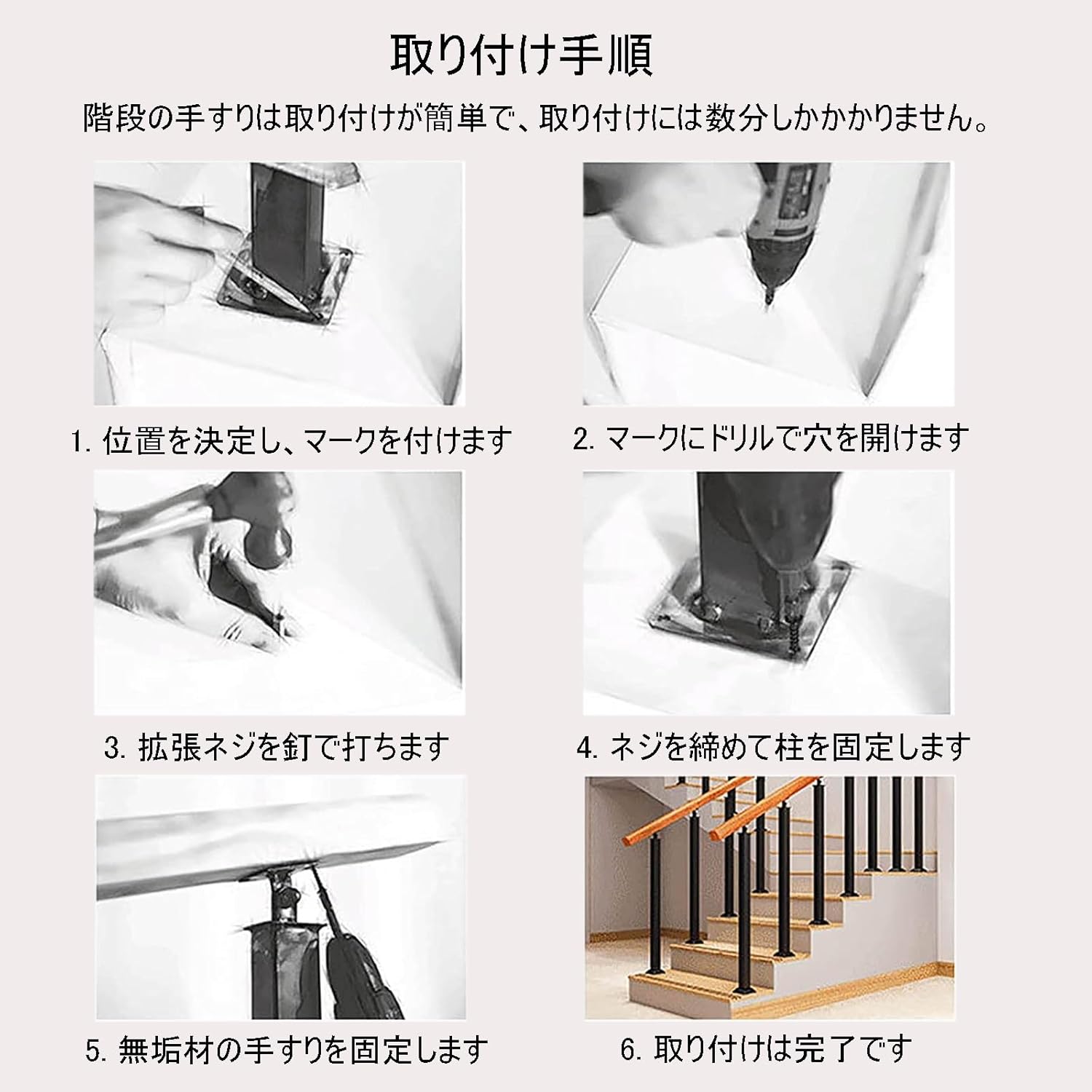 取り付け手順

階段の手すりは取り付けが簡単で、取り付けには数分しかかかりません。

1. 位置を決定し、マークを付けます

2. マークにドリルで穴を開けます

3. 拡張ネジを釘で打ちます

4. ネジを締めて柱を固定します

5. 無垢材の手すりを固定します

6. 取り付けは完了です