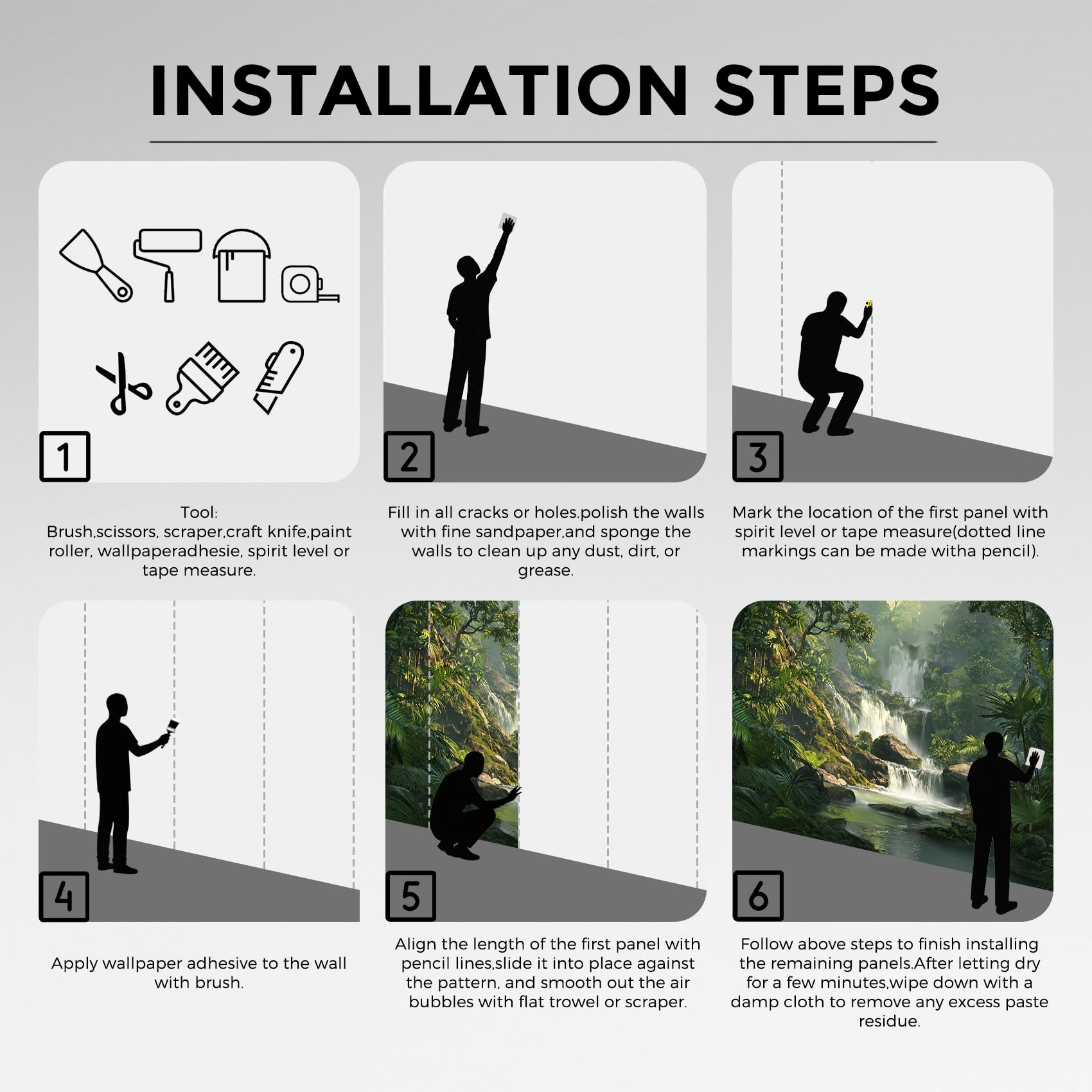 INSTALLATION STEPS

1

Tool:
Brush,scissors, scraper,craft knife,paint roller, wallpaperadhesie, spirit level or tape measure.

2

Fill in all cracks or holes.polish the walls with fine sandpaper,and sponge the walls to clean up any dust, dirt, or grease.

3

Mark the location of the first panel with spirit level or tape measure(dotted line markings can be made witha pencil).

4

Apply wallpaper adhesive to the wall with brush.

5

Align the length of the first panel with pencil lines,slide it into place against the pattern, and smooth out the air bubbles with flat trowel or scraper.

6

Follow above steps to finish installing the remaining panels.After letting dry for a few minutes,wipe down with a damp cloth to remove any excess paste residue.