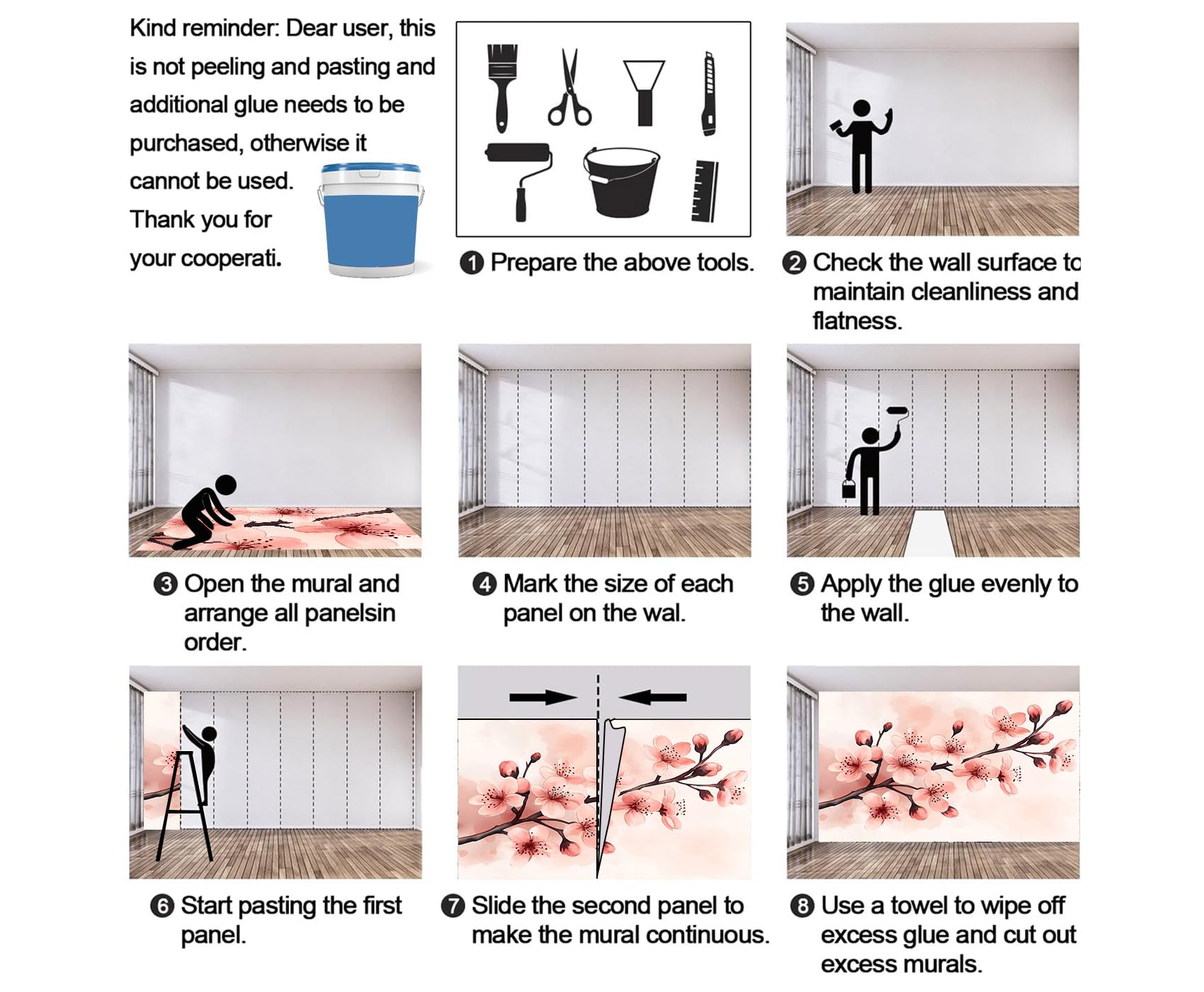 Kind reminder: Dear user, this is not peeling and pasting and additional glue needs to be purchased, otherwise it cannot be used. Thank you for your cooperati.

❶ Prepare the above tools.

❷ Check the wall surface to maintain cleanliness and flatness.

❸ Open the mural and arrange all panelsin order.

❹ Mark the size of each panel on the wal.

❺ Apply the glue evenly to the wall.

❻ Start pasting the first panel.

❼ Slide the second panel to make the mural continuous.

❽ Use a towel to wipe off excess glue and cut out excess murals.