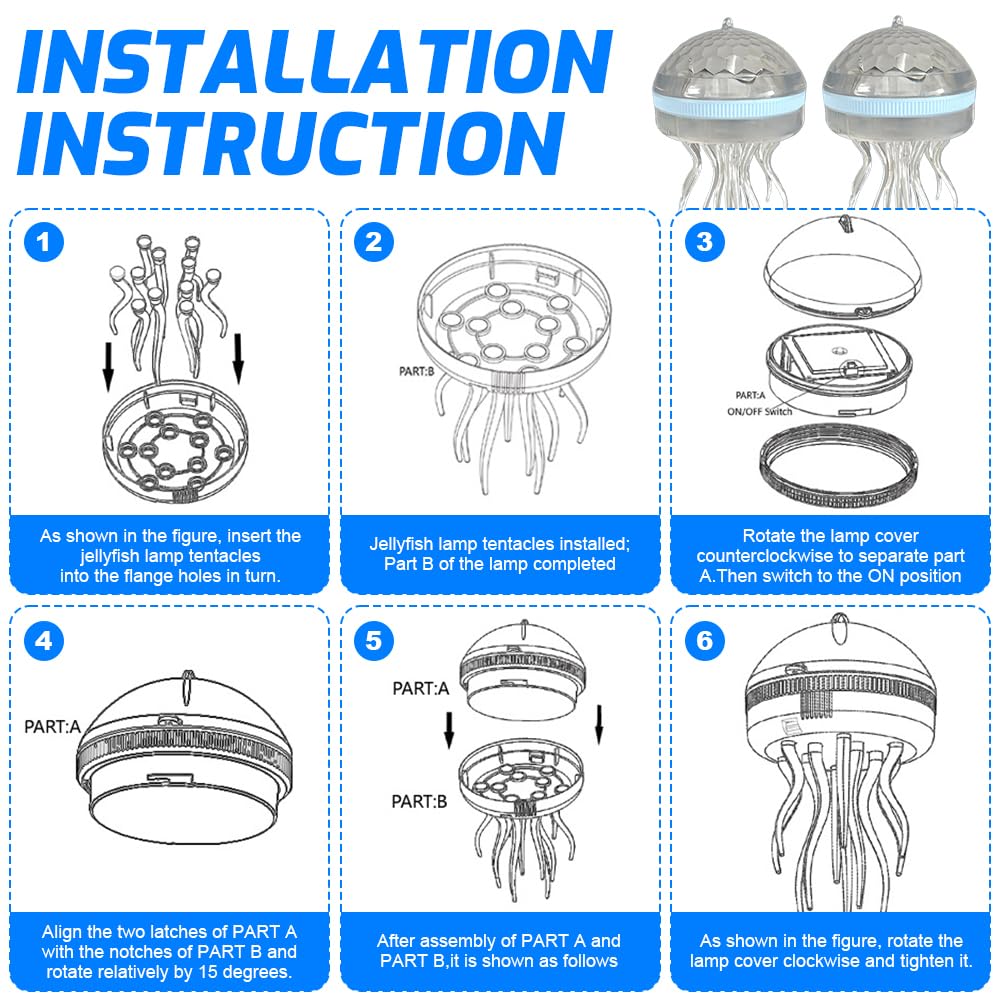 INSTALLATION INSTRUCTION

1

As shown in the figure, insert the jellyfish lamp tentacles into the flange holes in turn.

2

PART:B

Jellyfish lamp tentacles installed; Part B of the lamp completed

3

PART:A
ON/OFF Switch

Rotate the lamp cover counterclockwise to separate part A.Then switch to the ON position

4

PART:A

Align the two latches of PART A with the notches of PART B and rotate relatively by 15 degrees.

5

PART:A
PART:B

After assembly of PART A and PART B,it is shown as follows

6

As shown in the figure, rotate the lamp cover clockwise and tighten it.