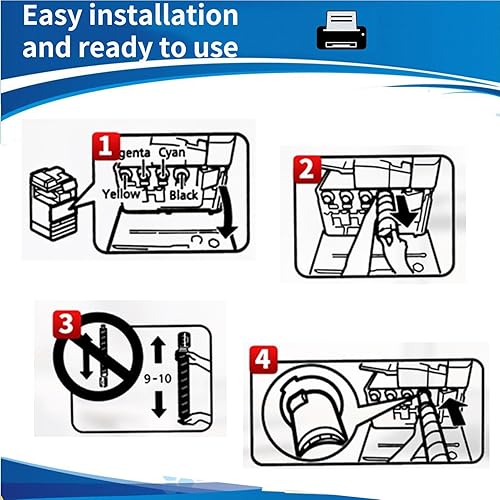 Easy installation and ready to use

1
genta Cyan
Yellow Black

2

3
9-10

4