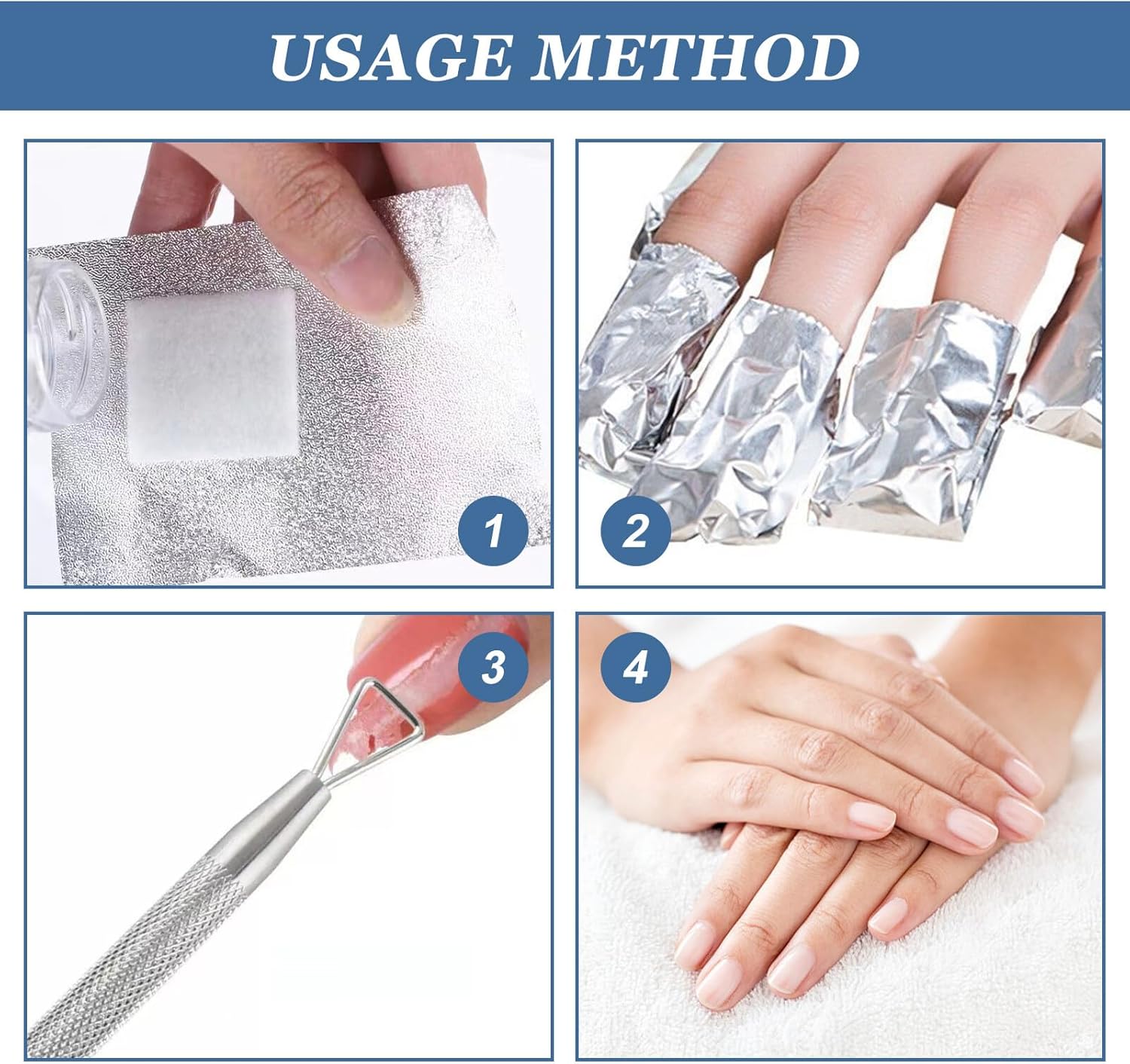 USAGE METHOD

1

2

3

4