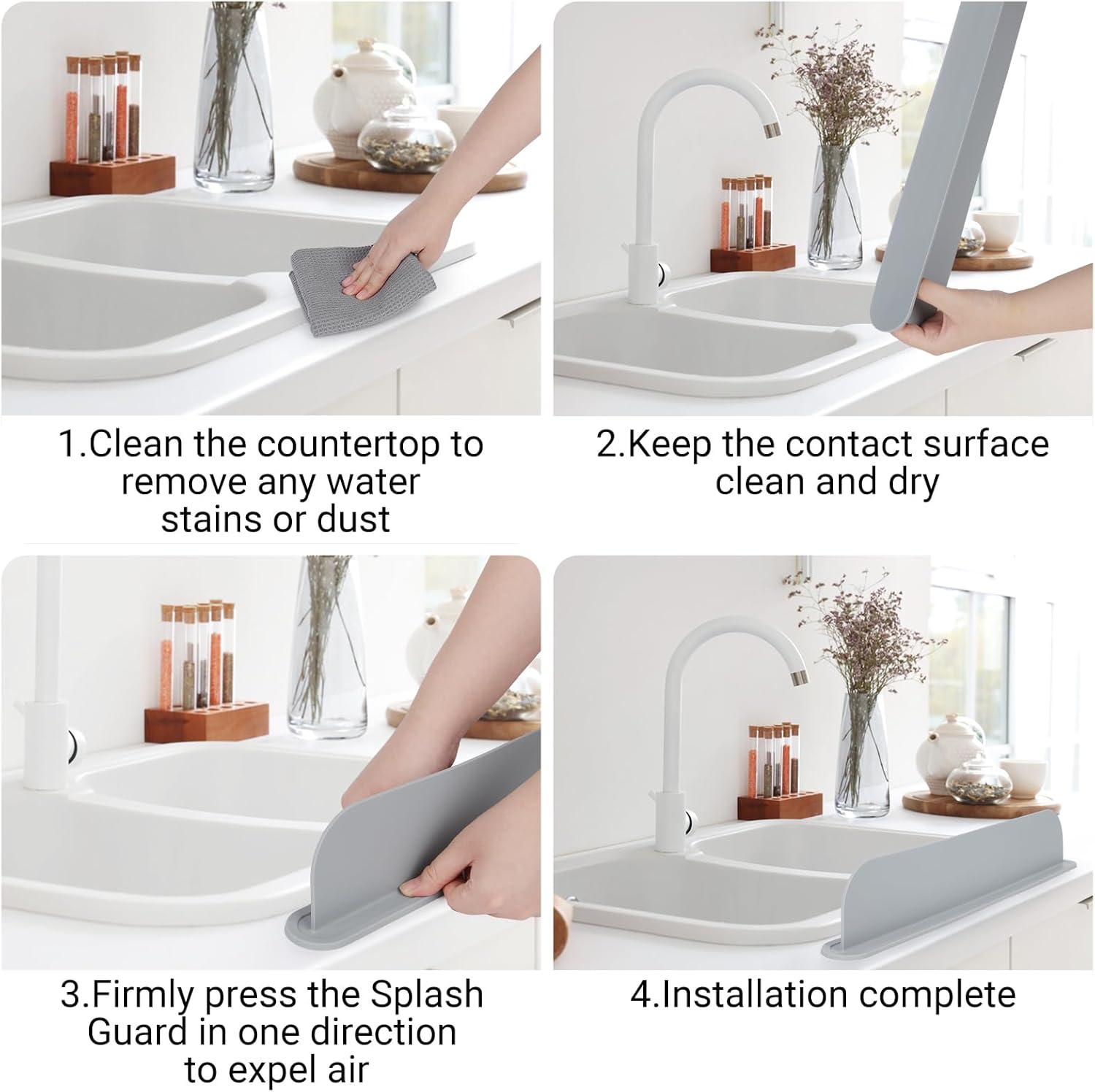 1.Clean the countertop to remove any water stains or dust

2.Keep the contact surface clean and dry

3.Firmly press the Splash Guard in one direction to expel air

4.Installation complete