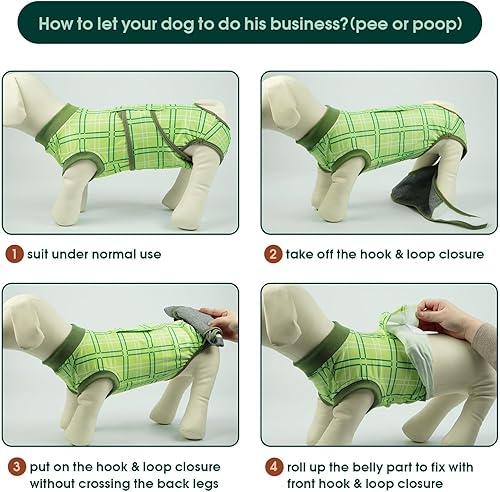 How to let your dog to do his business?(pee or poop)

1 suit under normal use

2 take off the hook & loop closure

3 put on the hook & loop closure without crossing the back legs

4 roll up the belly part to fix with front hook & loop closure