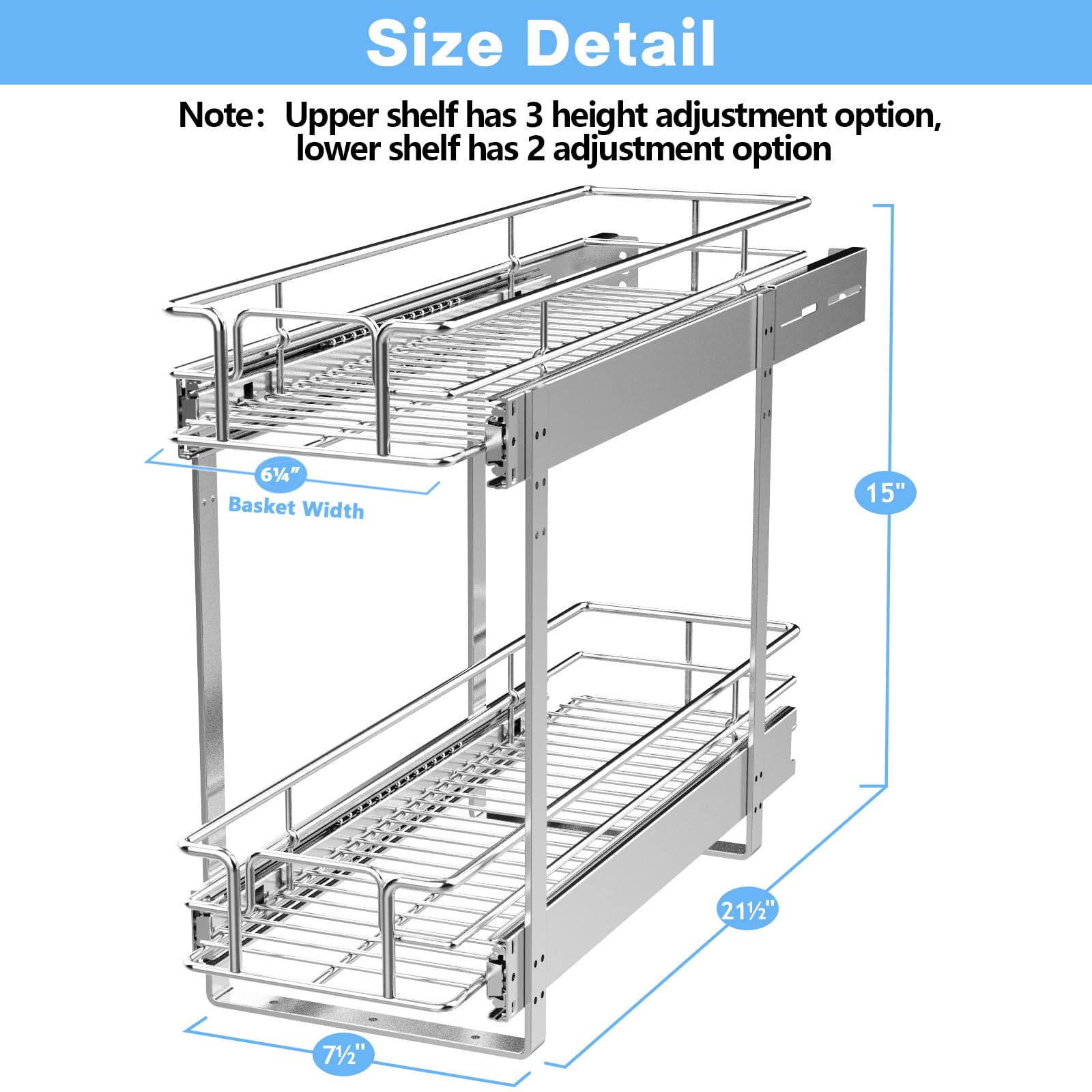 Size Detail

Note: Upper shelf has 3 height adjustment option, lower shelf has 2 adjustment option

6¼"
Basket Width

15"

21½"

7½"