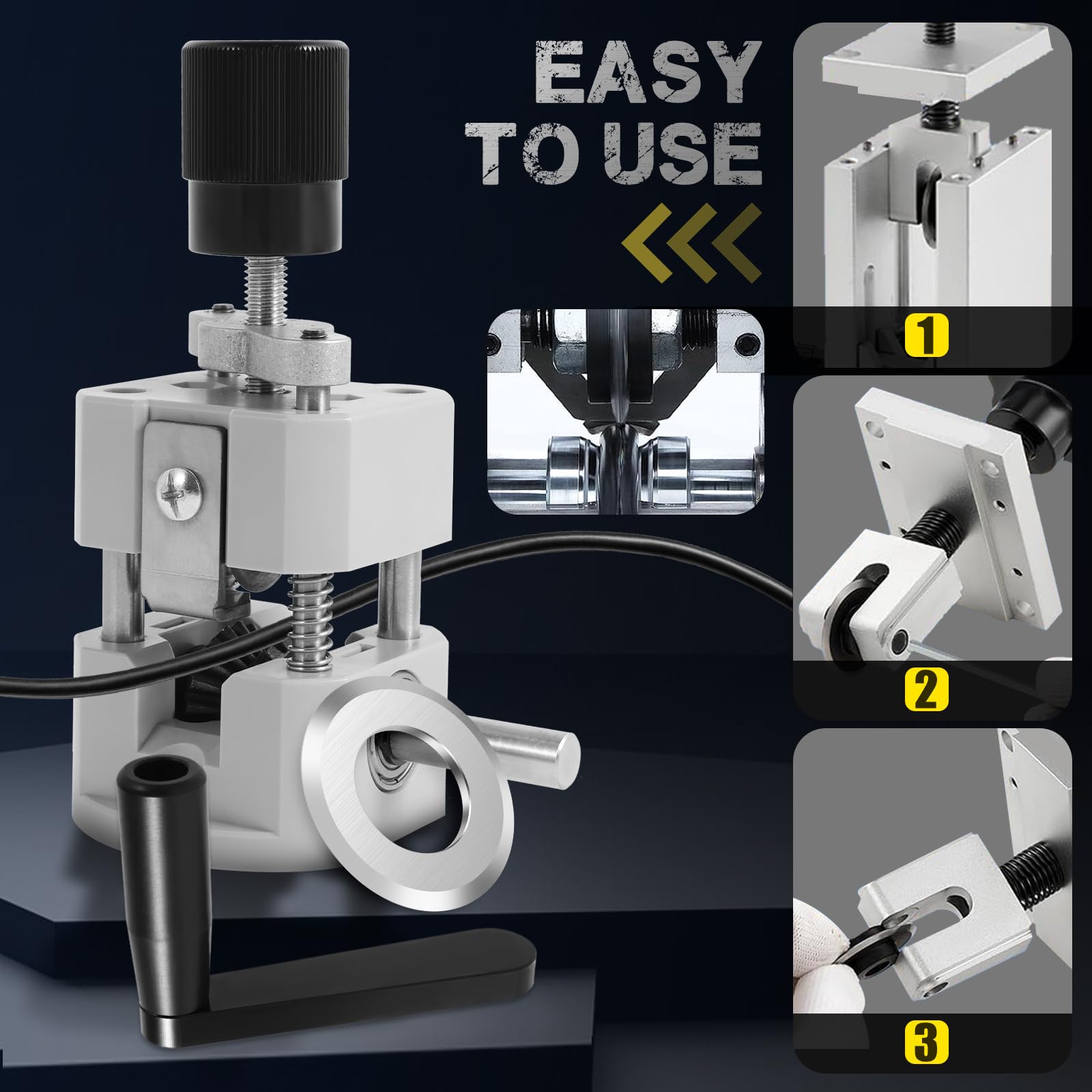 EASY TO USE

1

2

3