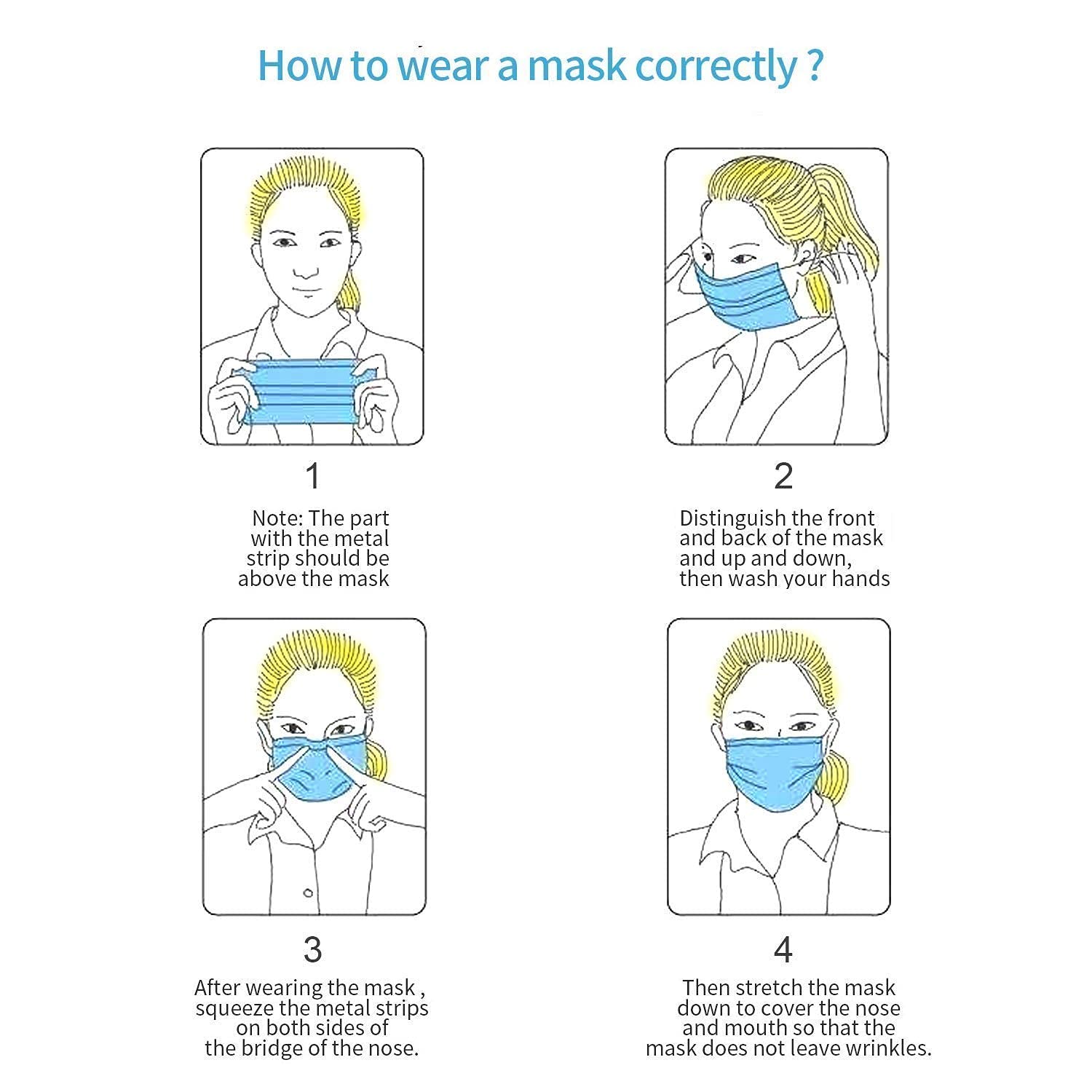 How to wear a mask correctly ?

1

Note: The part with the metal strip should be above the mask

2

Distinguish the front and back of the mask and up and down, then wash your hands

3

After wearing the mask , squeeze the metal strips on both sides of the bridge of the nose.

4

Then stretch the mask down to cover the nose and mouth so that the mask does not leave wrinkles.