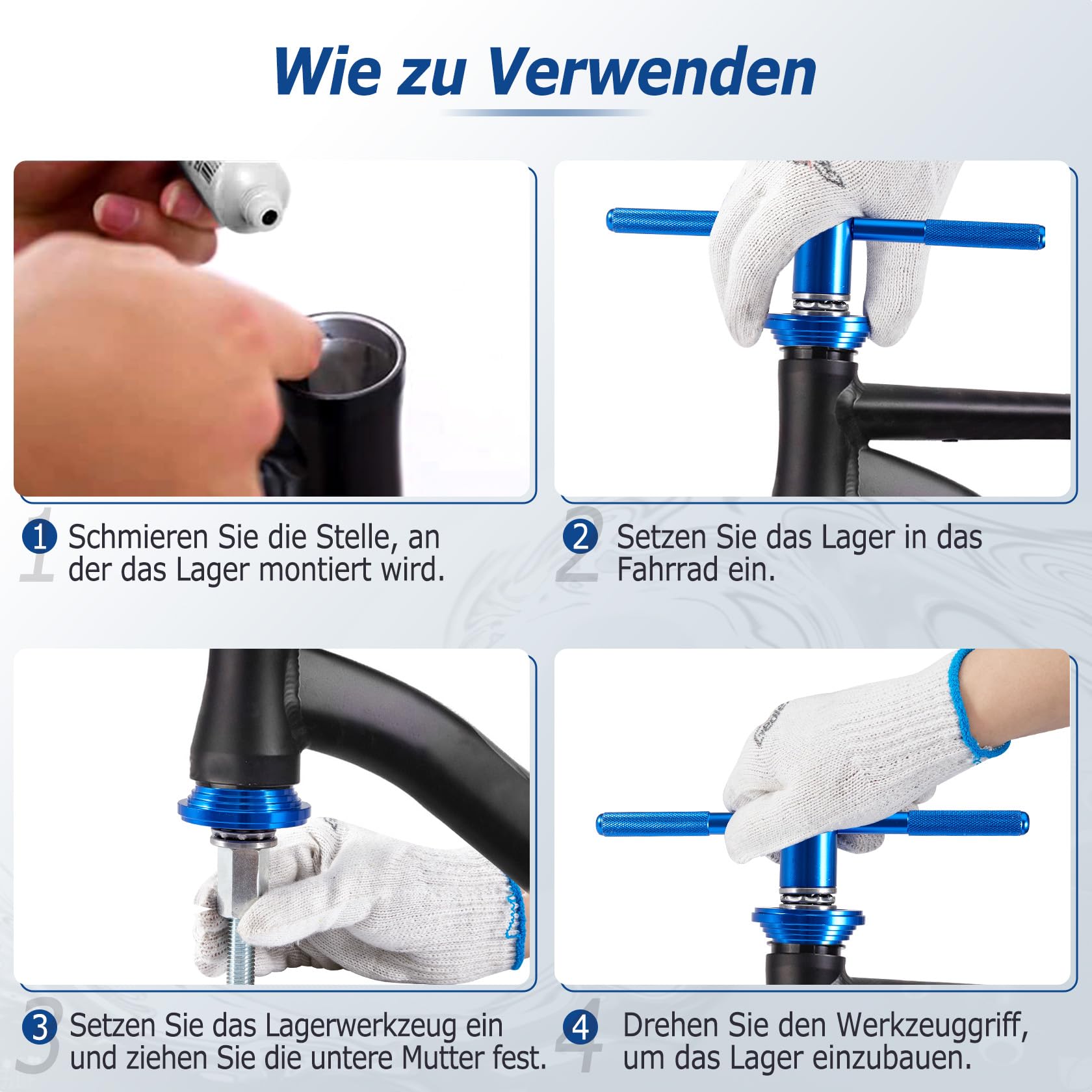 Wie zu Verwenden

1 Schmieren Sie die Stelle, an der das Lager montiert wird.

2 Setzen Sie das Lager in das Fahrrad ein.

3 Setzen Sie das Lagerwerkzeug ein und ziehen Sie die untere Mutter fest.

4 Drehen Sie den Werkzeuggriff, um das Lager einzubauen.