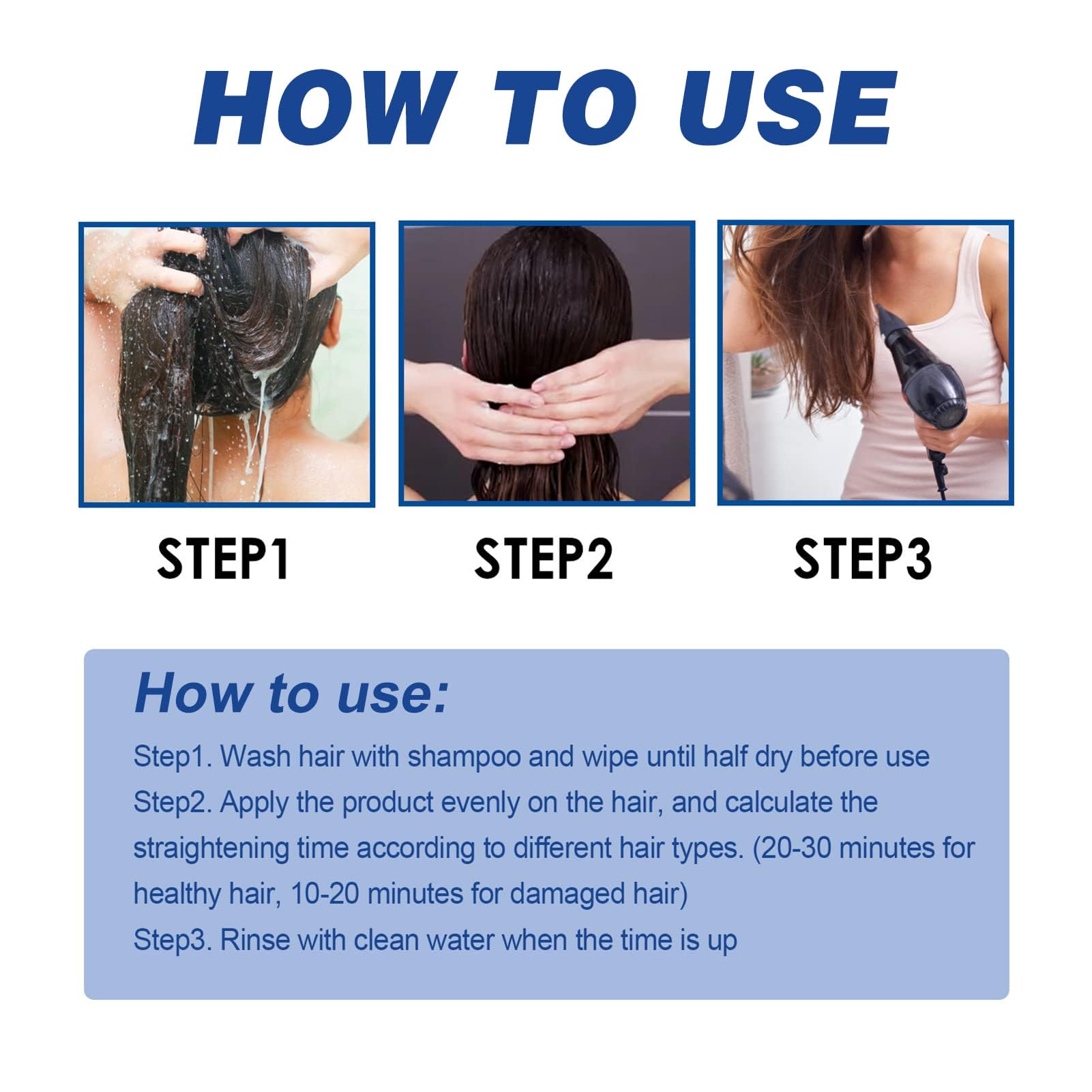 HOW TO USE

STEP1

STEP2

STEP3

How to use:

Step1. Wash hair with shampoo and wipe until half dry before use
Step2. Apply the product evenly on the hair, and calculate the straightening time according to different hair types. (20-30 minutes for healthy hair, 10-20 minutes for damaged hair)
Step3. Rinse with clean water when the time is up