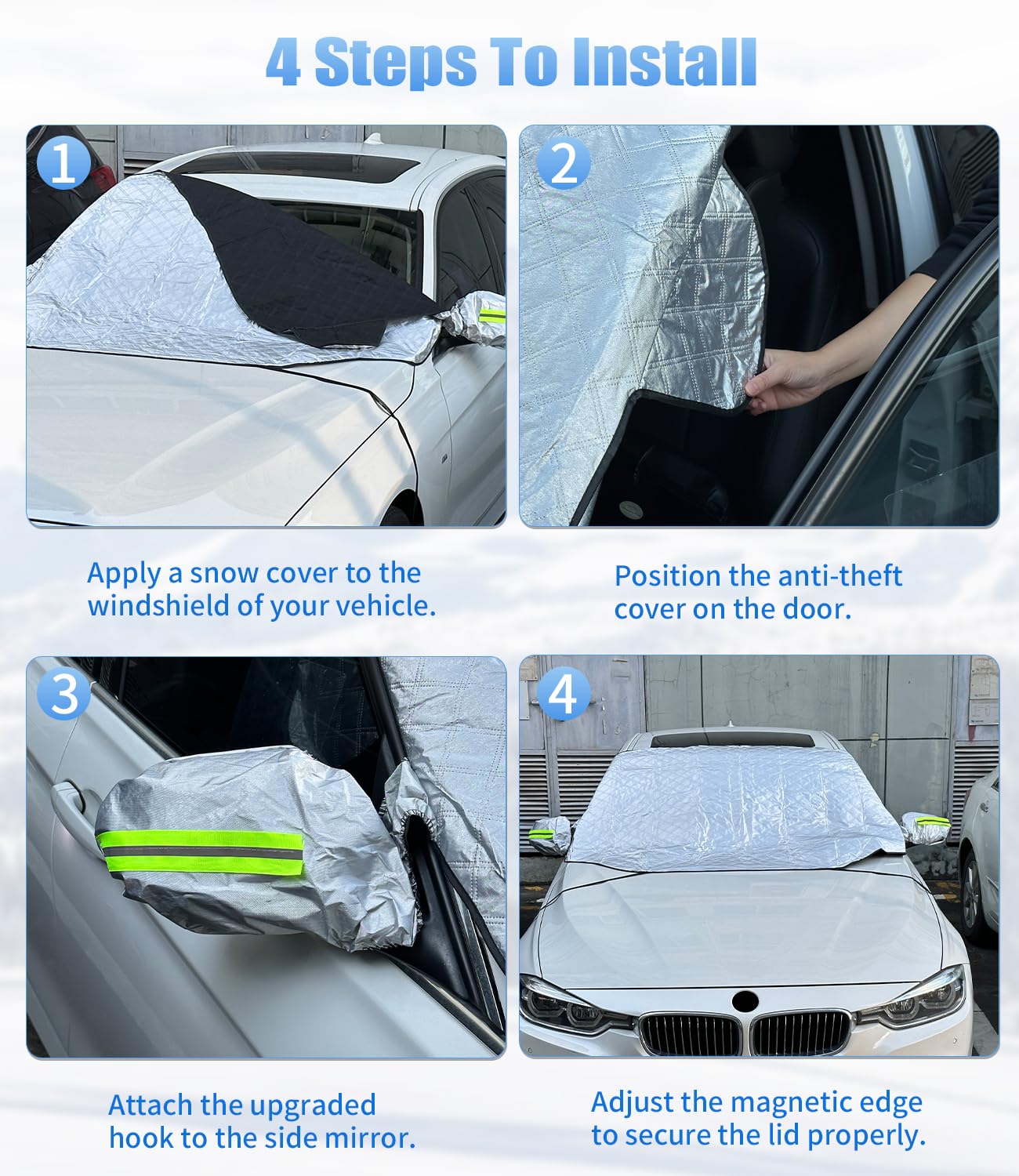 4 Steps To Install

1

Apply a snow cover to the windshield of your vehicle.

2

Position the anti-theft cover on the door.

3

Attach the upgraded hook to the side mirror.

4

Adjust the magnetic edge to secure the lid properly.