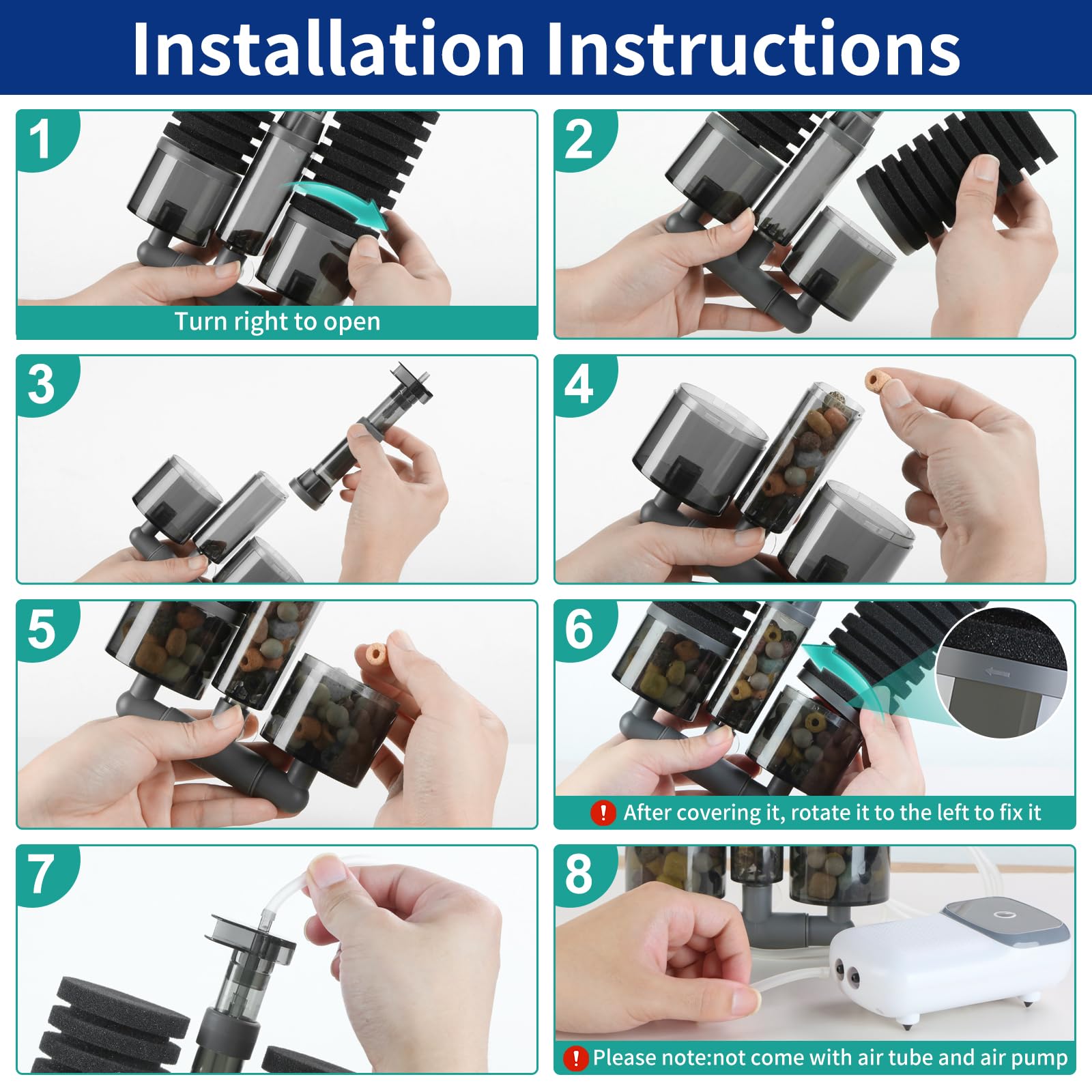 Installation Instructions

1

Turn right to open

2

3

4

5

6

! After covering it, rotate it to the left to fix it

7

8

! Please note:not come with air tube and air pump