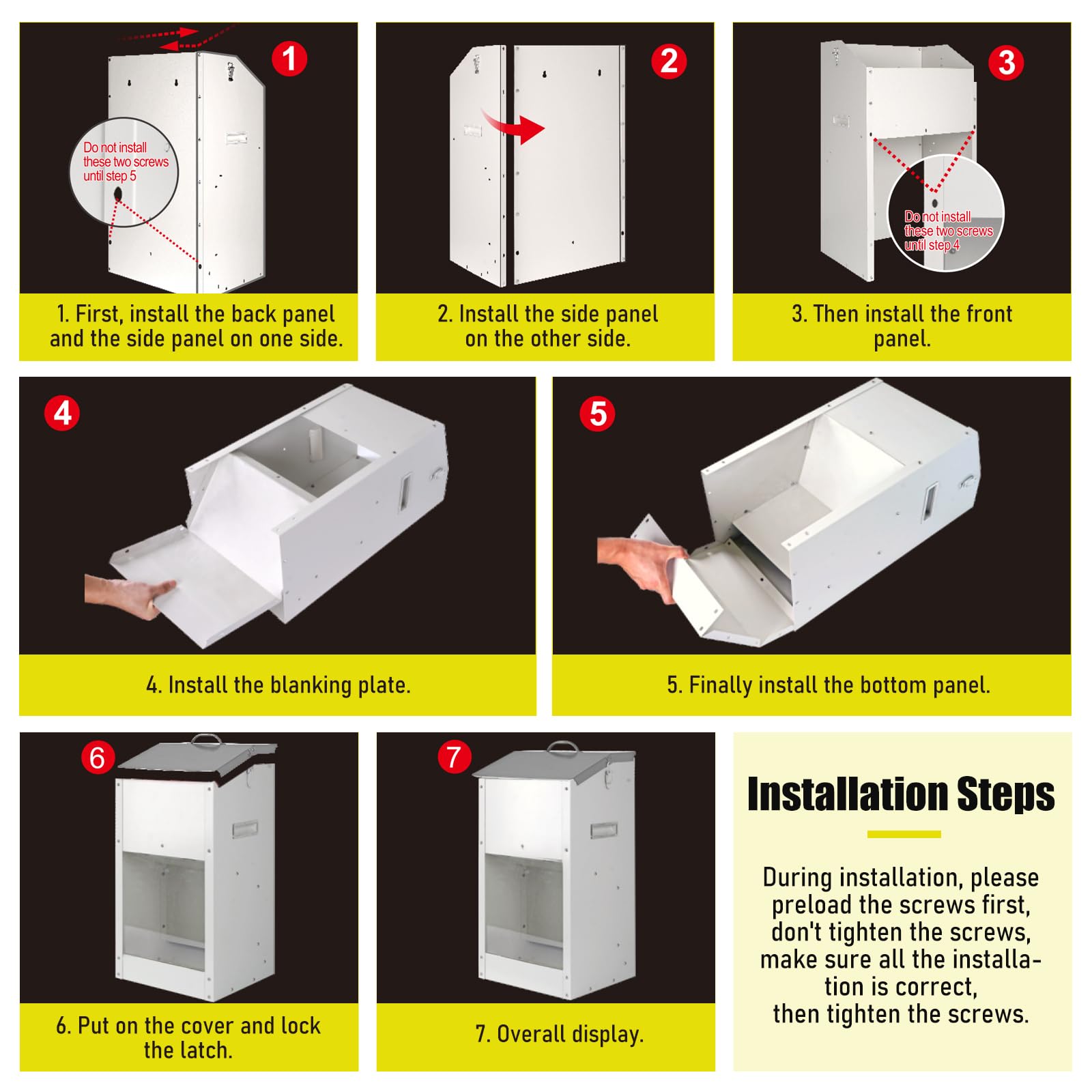 1

Do not install these two screws until step 5

1. First, install the back panel and the side panel on one side.

2

2. Install the side panel on the other side.

3

Do not install these two screws until step 4

3. Then install the front panel.

4

4. Install the blanking plate.

5

5. Finally install the bottom panel.

6

6. Put on the cover and lock the latch.

7

7. Overall display.

Installation Steps

During installation, please preload the screws first, don't tighten the screws, make sure all the installation is correct, then tighten the screws.