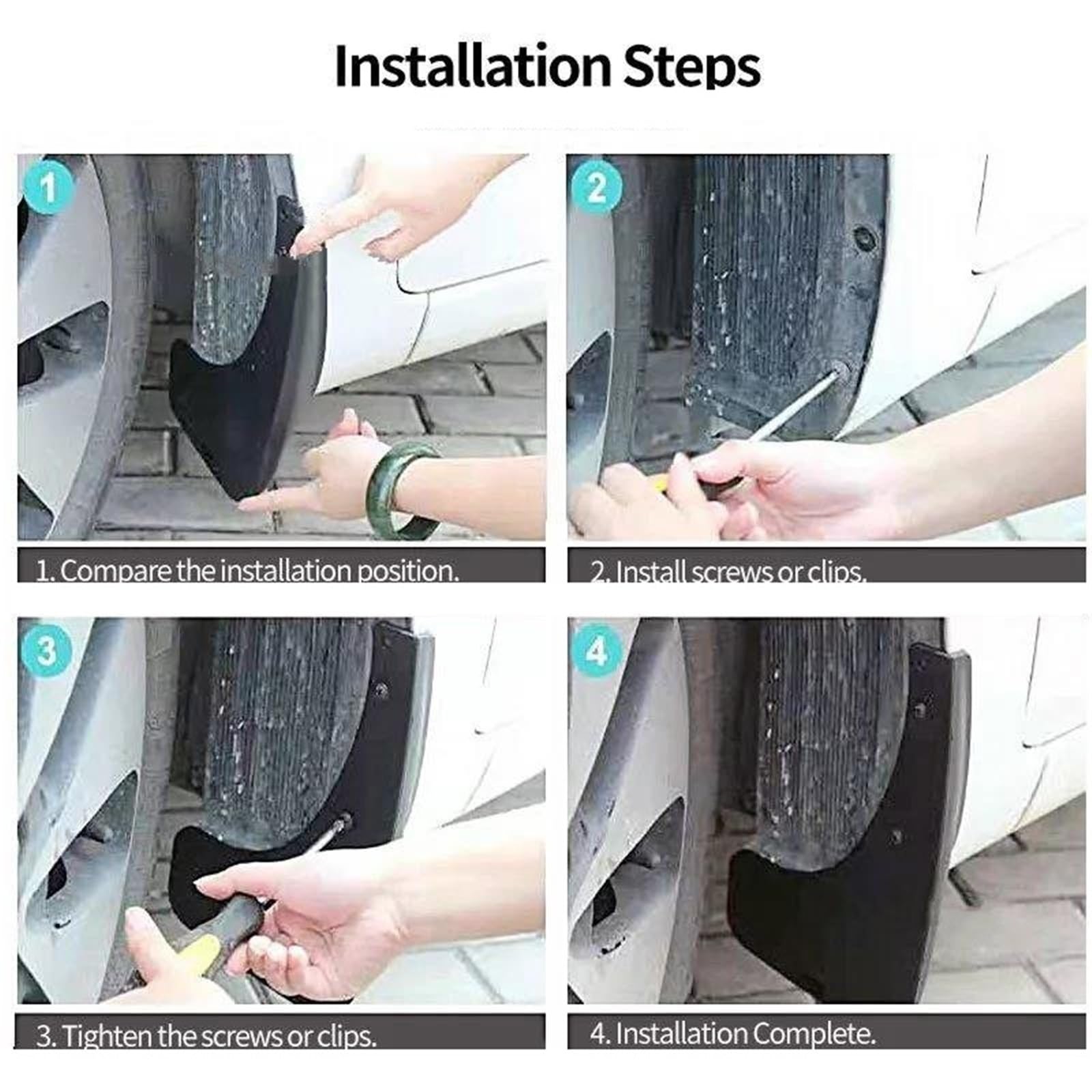 Installation Steps

1

1. Compare the installation position.

2

2. Install screws or clips.

3

3. Tighten the screws or clips.

4

4. Installation Complete.