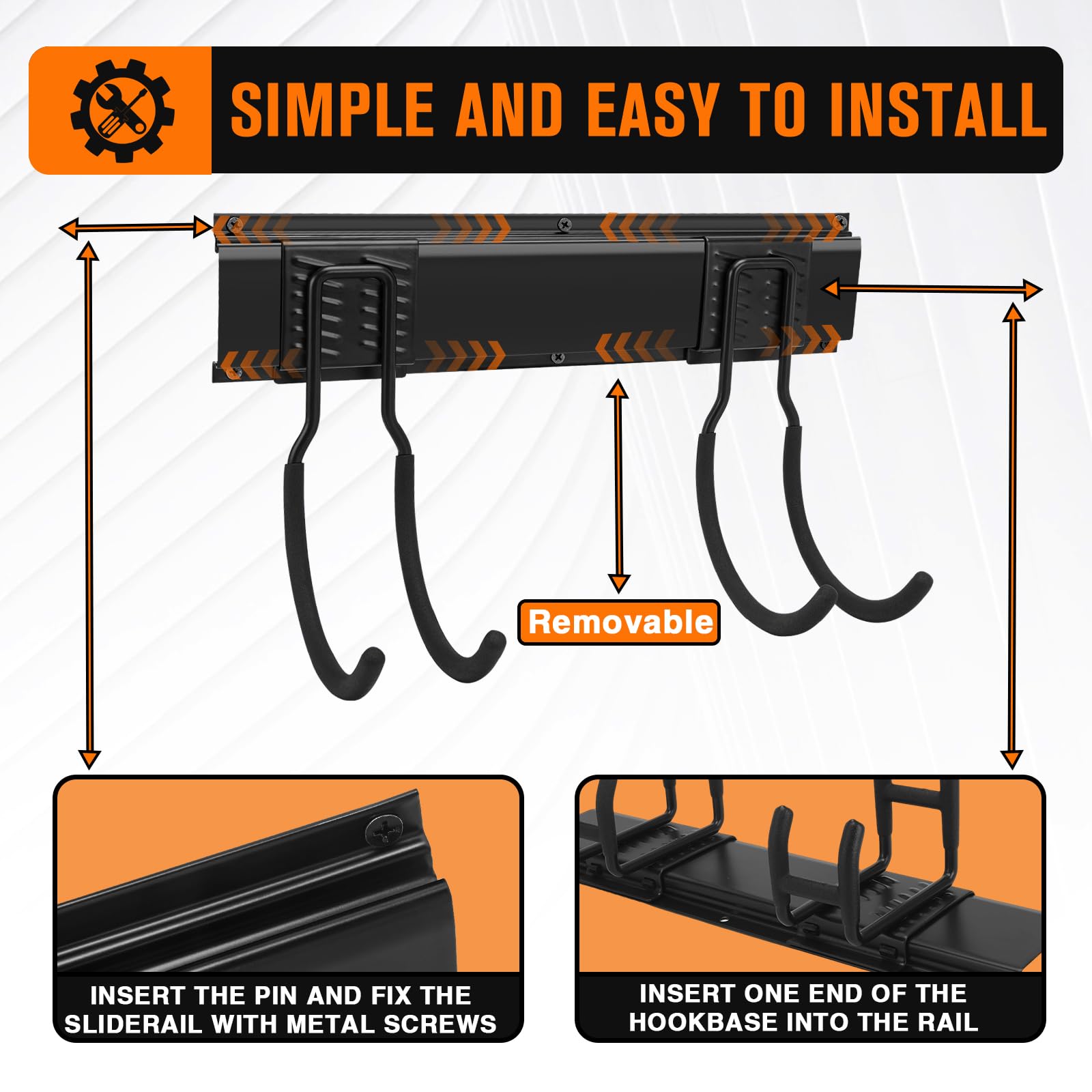 SIMPLE AND EASY TO INSTALL

Removable

INSERT THE PIN AND FIX THE SLIDERAIL WITH METAL SCREWS

INSERT ONE END OF THE HOOKBASE INTO THE RAIL