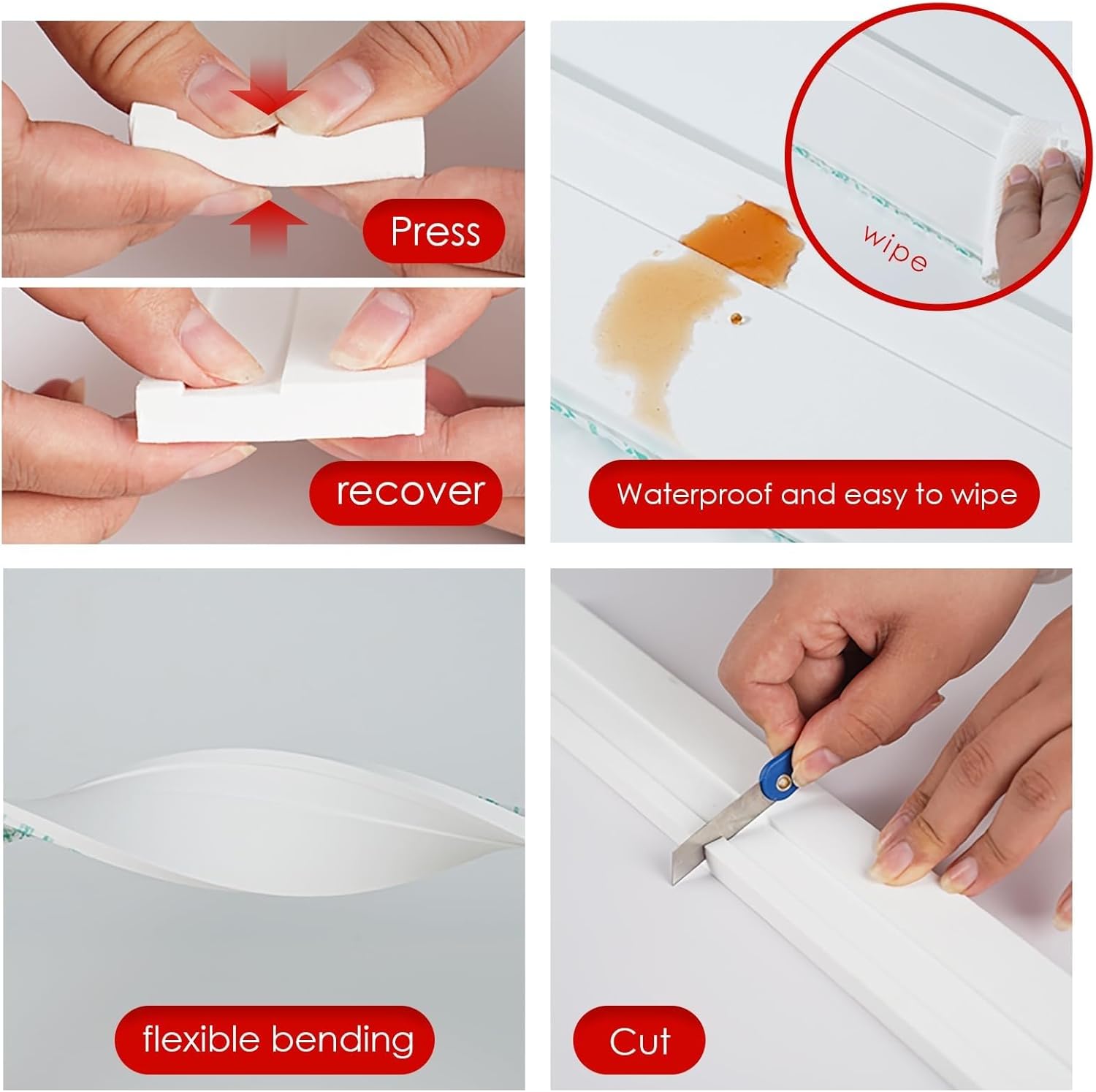 Press

recover

wipe

Waterproof and easy to wipe

flexible bending

Cut