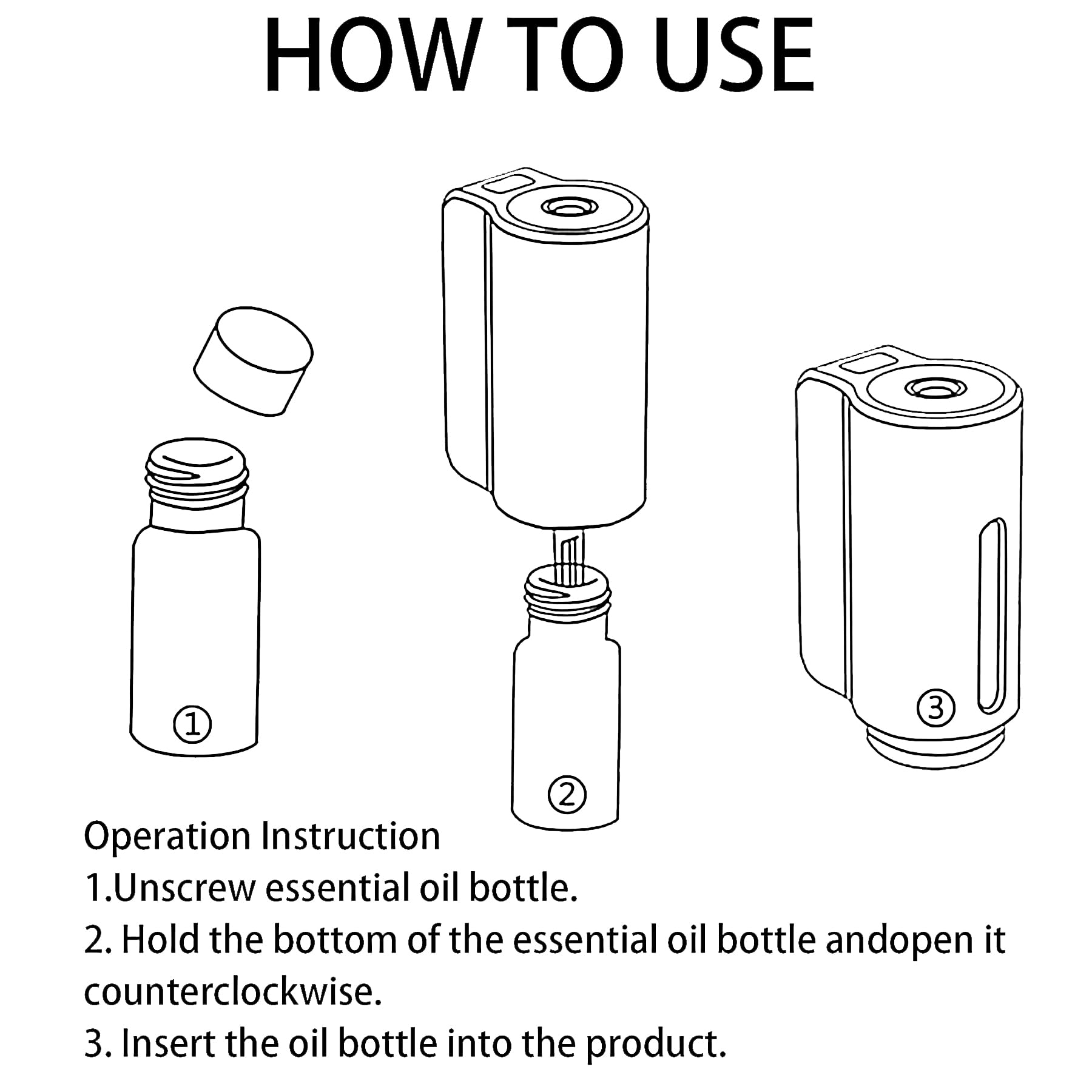 HOW TO USE

①

②

③

Operation Instruction

1.Unscrew essential oil bottle.

2. Hold the bottom of the essential oil bottle andopen it counterclockwise.

3. Insert the oil bottle into the product.