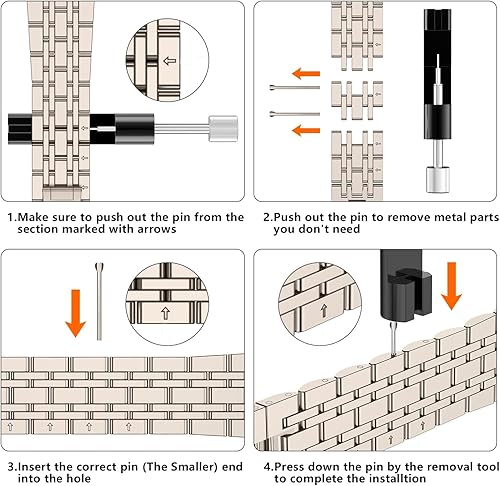 1.Make sure to push out the pin from the section marked with arrows

2.Push out the pin to remove metal parts you don't need

3.Insert the correct pin (The Smaller) end into the hole

4.Press down the pin by the removal tool to complete the installtion