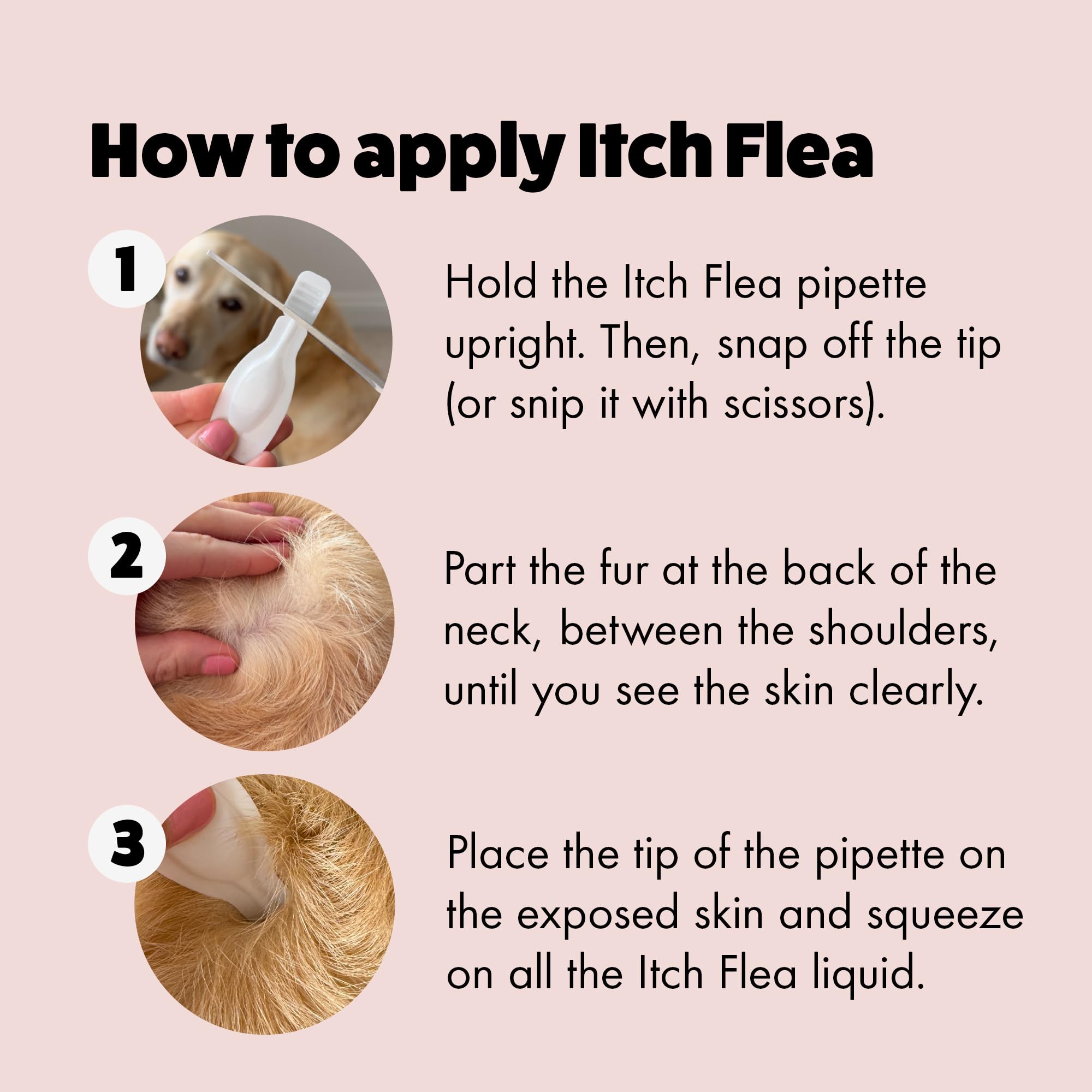 How to apply Itch Flea

1

Hold the Itch Flea pipette upright. Then, snap off the tip (or snip it with scissors).

2

Part the fur at the back of the neck, between the shoulders, until you see the skin clearly.

3

Place the tip of the pipette on the exposed skin and squeeze on all the Itch Flea liquid.