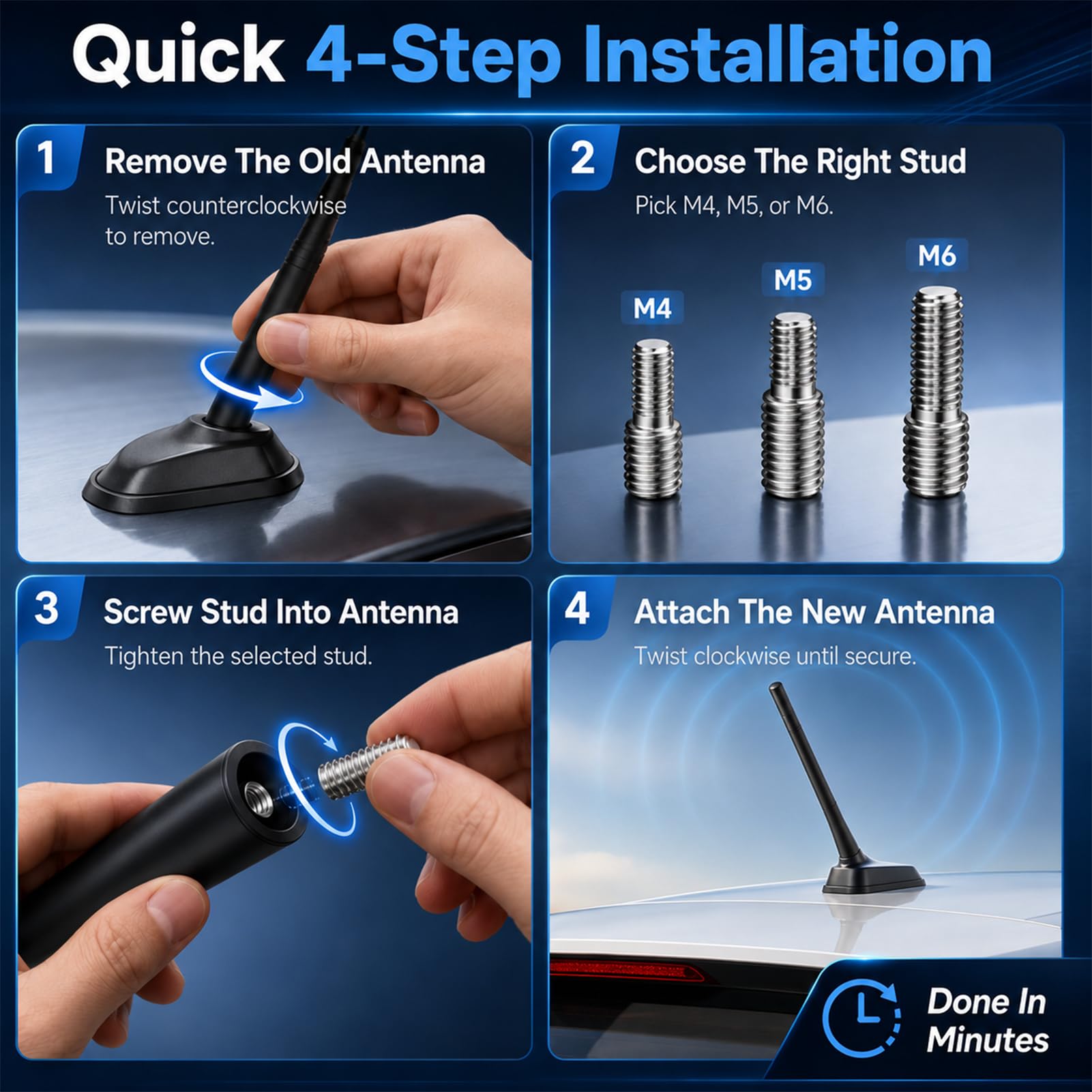 Quick 4-Step Installation

1 Remove The Old Antenna
Twist counterclockwise to remove.

2 Choose The Right Stud
Pick M4, M5, or M6.

M4
M5
M6

3 Screw Stud Into Antenna
Tighten the selected stud.

4 Attach The New Antenna
Twist clockwise until secure.

Done In Minutes