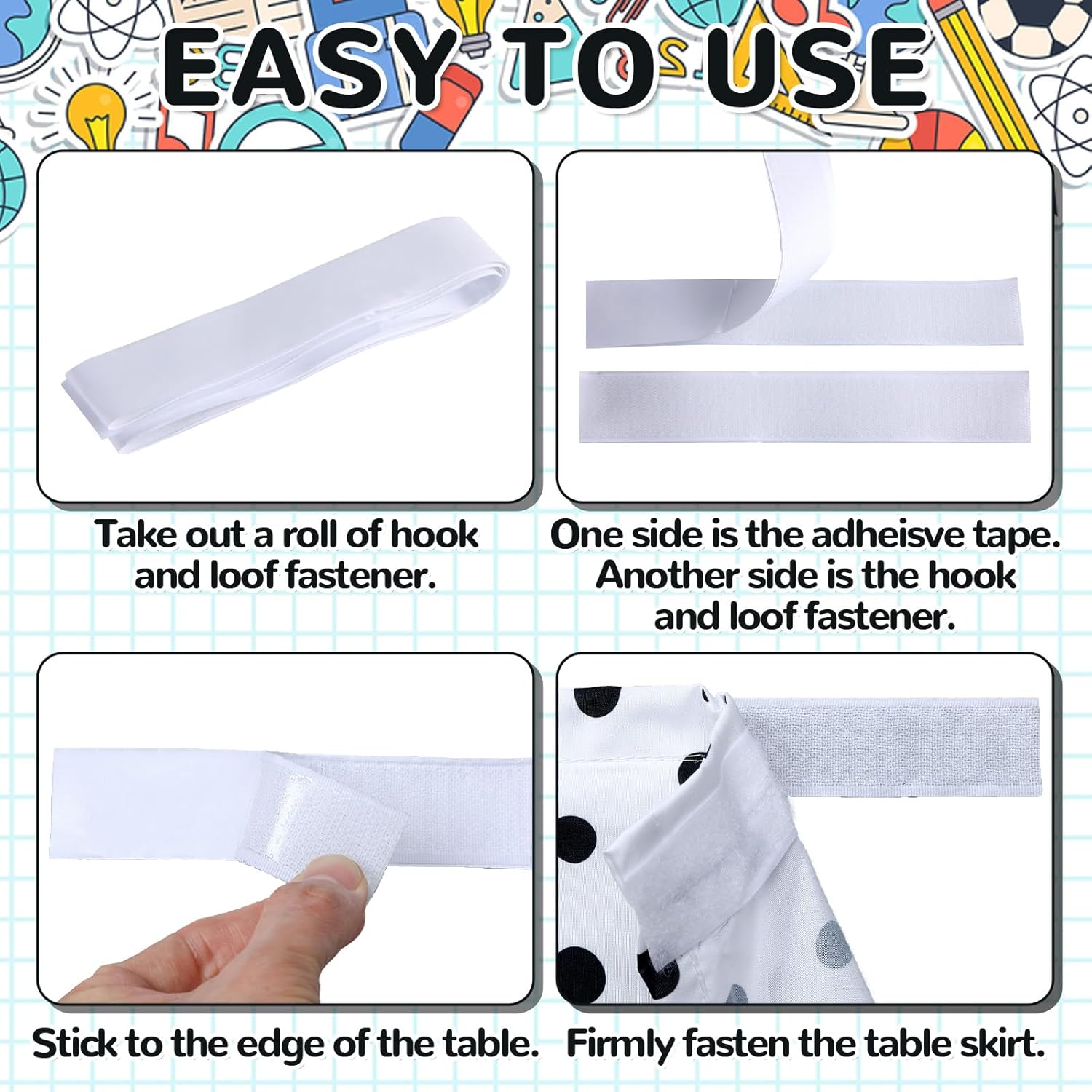 EASY TO USE

Take out a roll of hook and loof fastener.

One side is the adheisve tape. Another side is the hook and loof fastener.

Stick to the edge of the table.

Firmly fasten the table skirt.