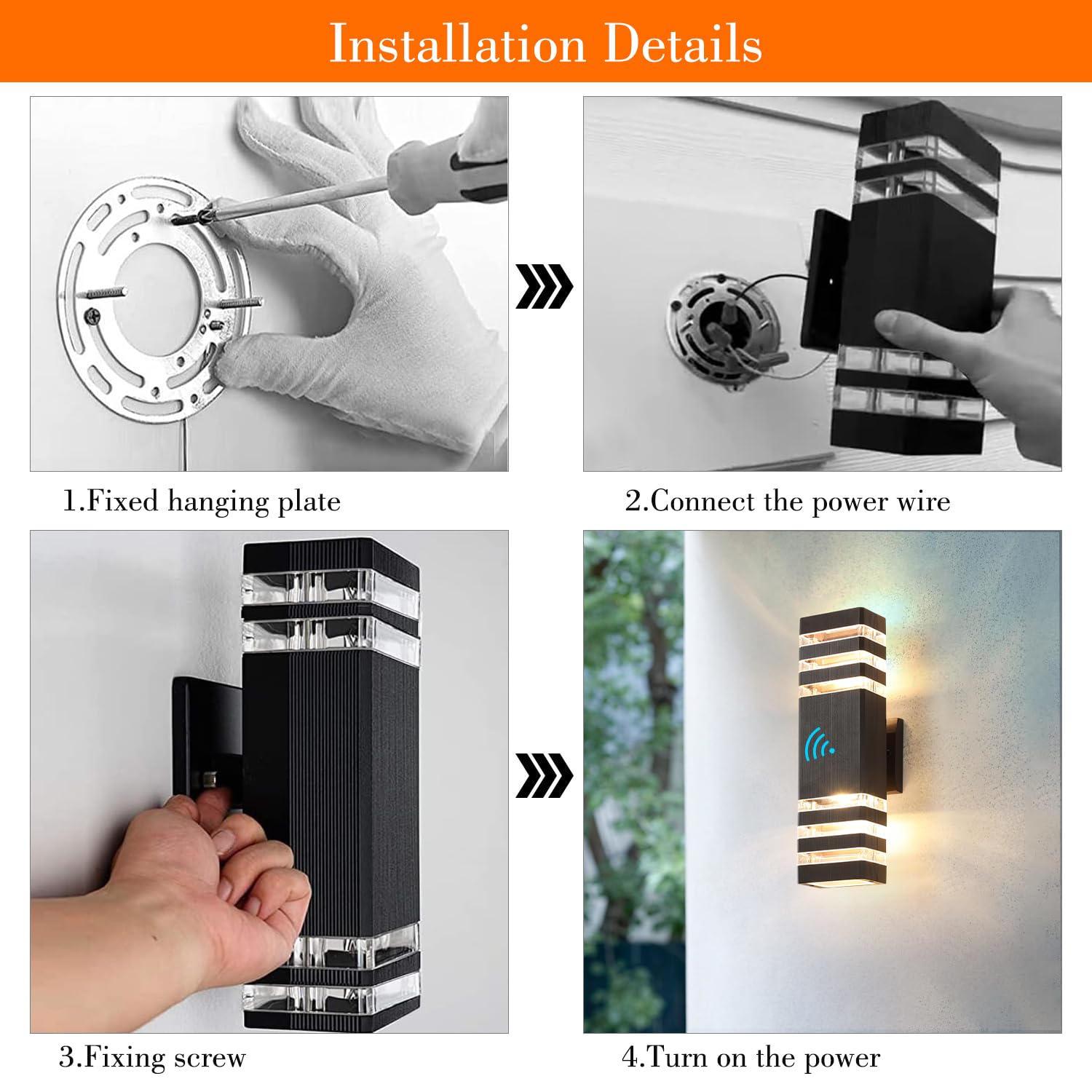 Installation Details

1.Fixed hanging plate

2.Connect the power wire

3.Fixing screw

4.Turn on the power