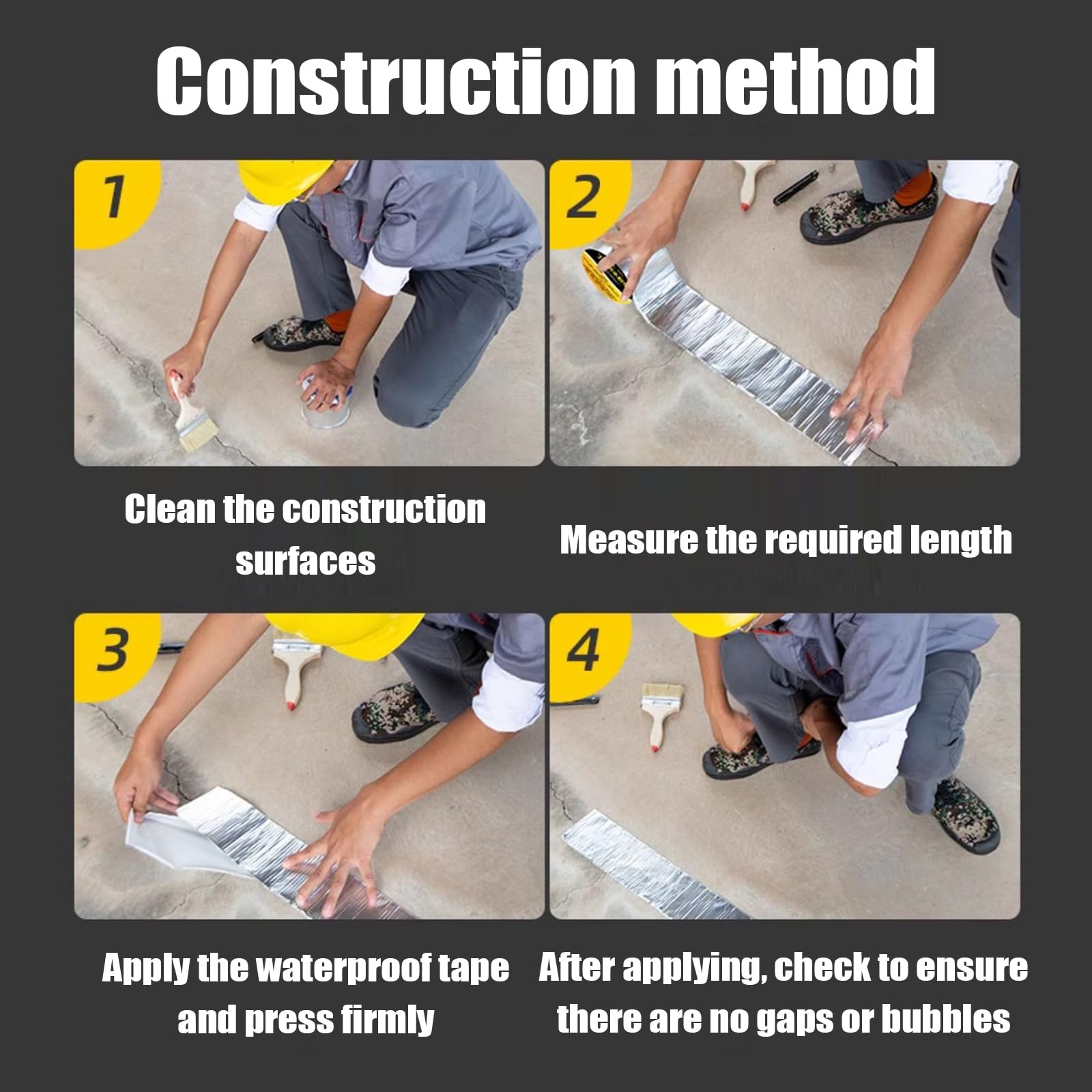 Construction method

1

Clean the construction surfaces

2

Measure the required length

3

Apply the waterproof tape and press firmly

4

After applying, check to ensure there are no gaps or bubbles