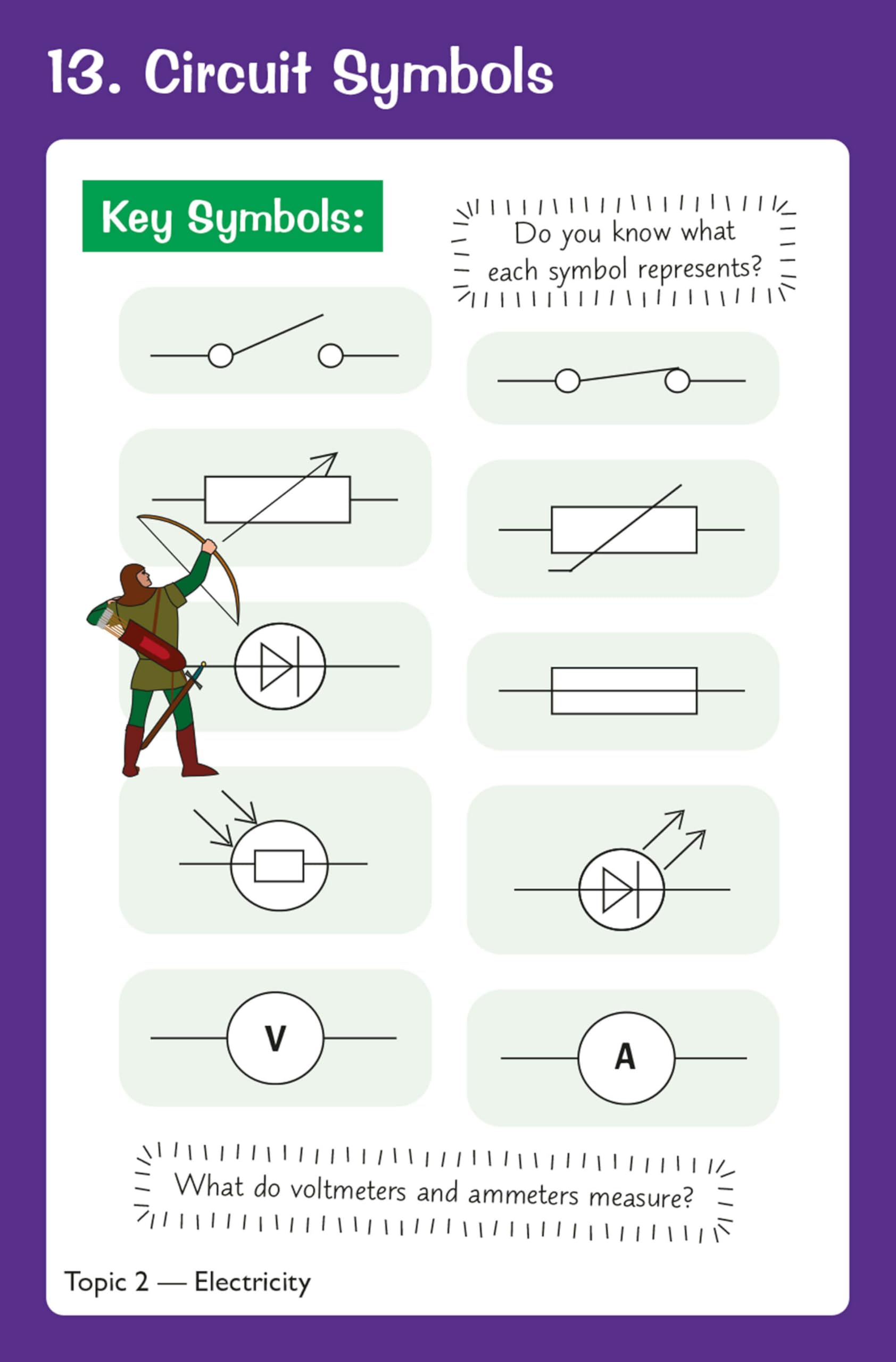 13. Circuit Symbols

Key Symbols:

Do you know what each symbol represents?

V

A

What do voltmeters and ammeters measure?

Topic 2 — Electricity