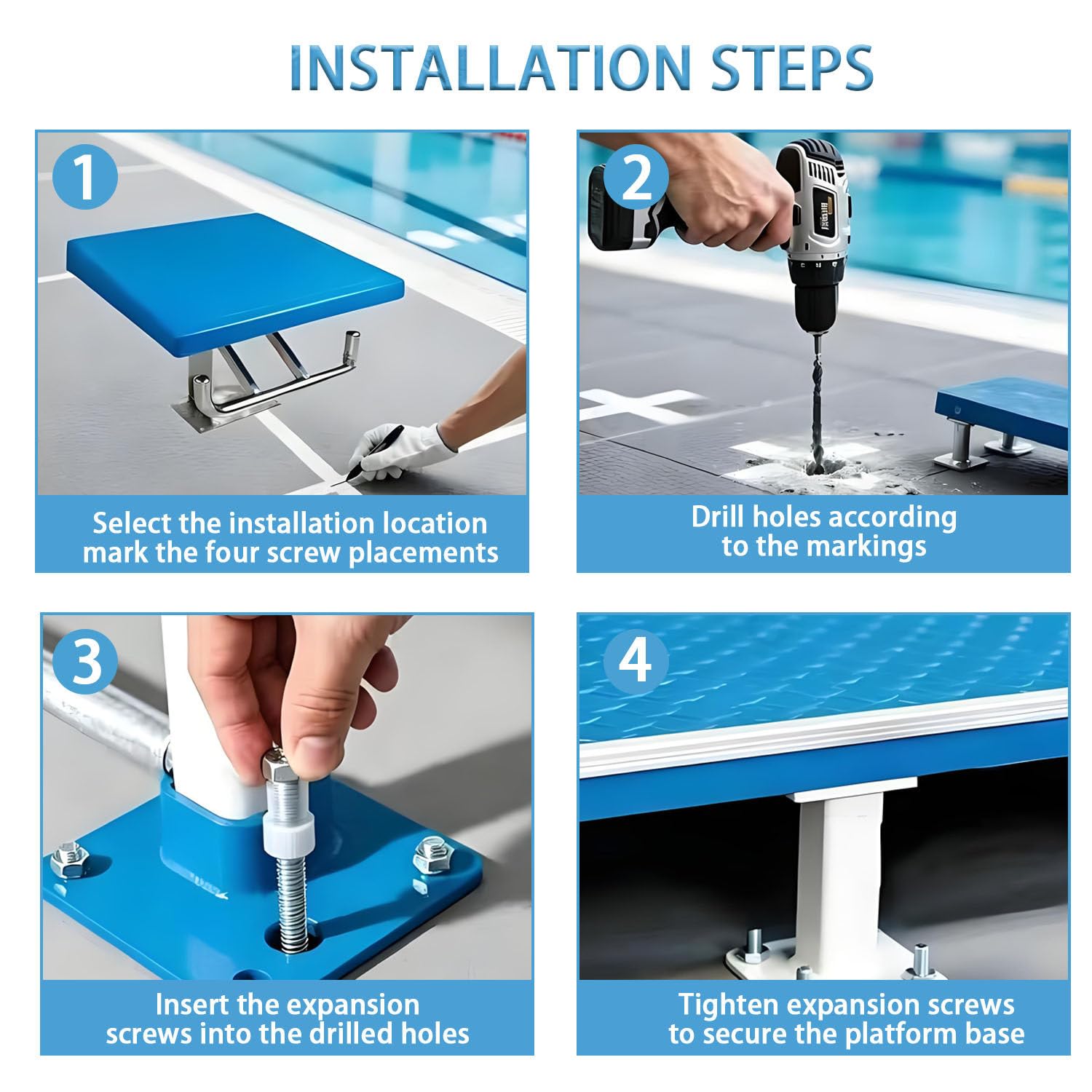 INSTALLATION STEPS

1

Select the installation location mark the four screw placements

2

Drill holes according to the markings

3

Insert the expansion screws into the drilled holes

4

Tighten expansion screws to secure the platform base