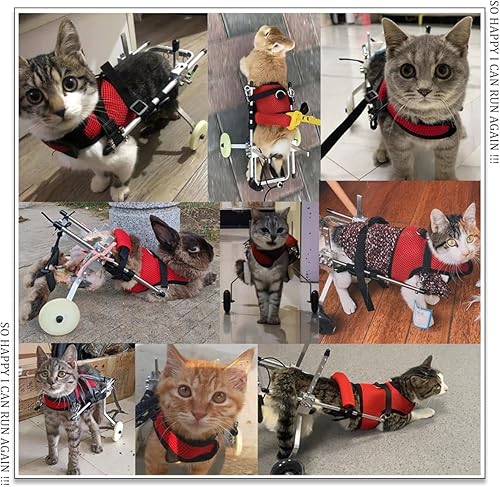 SO HAPPY I CAN RUN AGAIN !!!

SO HAPPY I CAN RUN AGAIN !!!