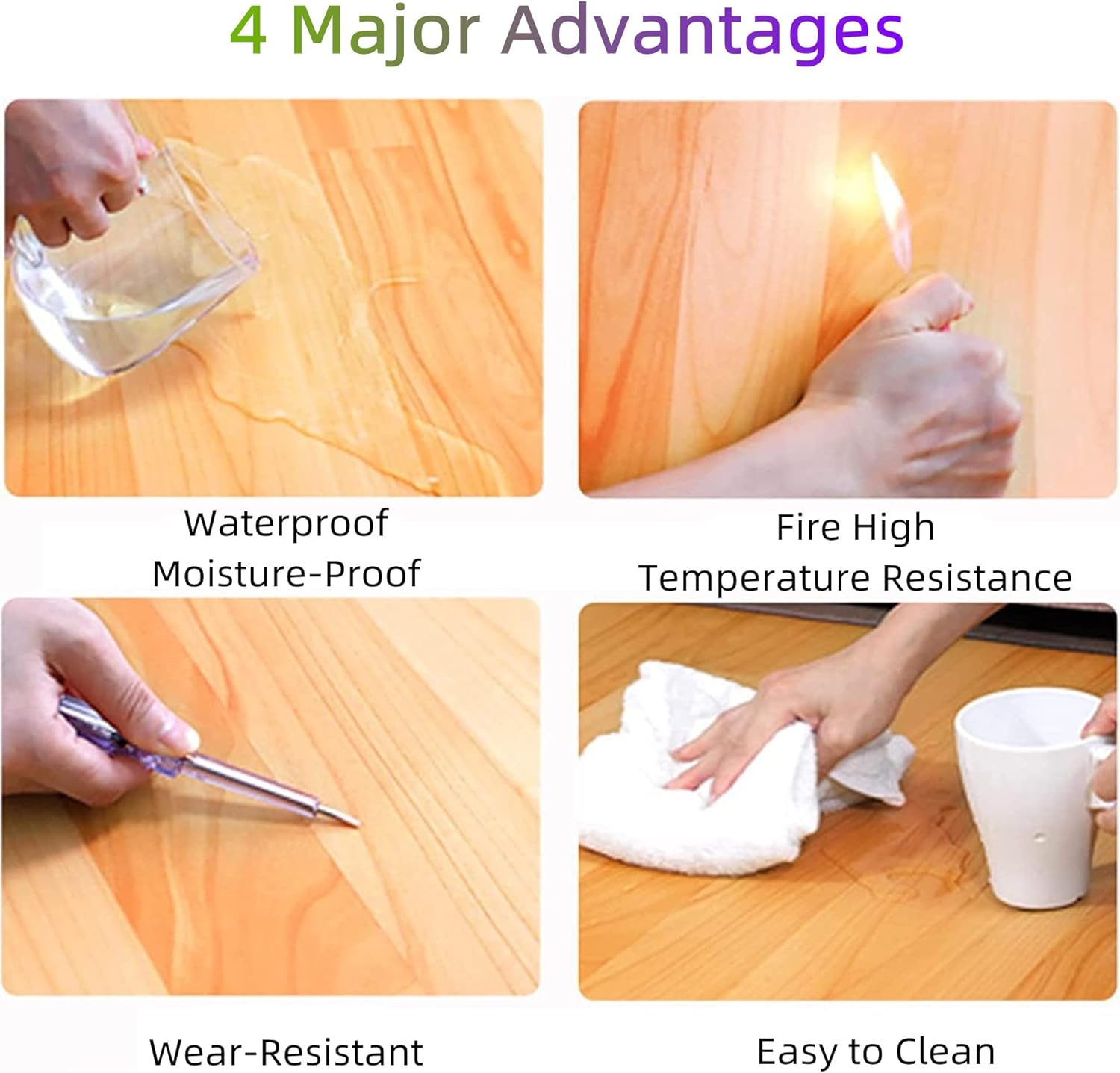 4 Major Advantages

Waterproof
Moisture-Proof

Fire High
Temperature Resistance

Wear-Resistant

Easy to Clean