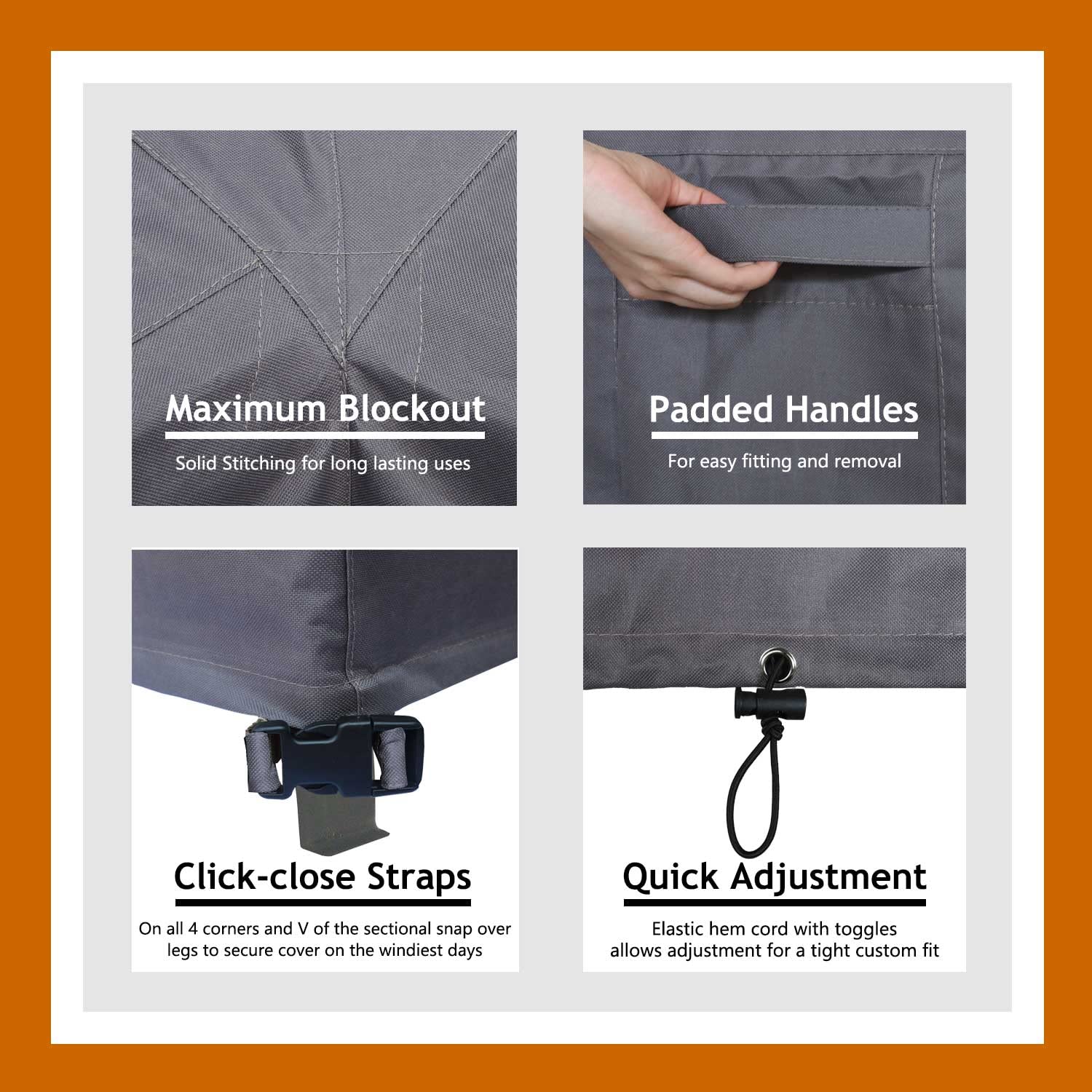 Maximum Blockout

Solid Stitching for long lasting uses

Padded Handles

For easy fitting and removal

Click-close Straps

On all 4 corners and V of the sectional snap over legs to secure cover on the windiest days

Quick Adjustment

Elastic hem cord with toggles allows adjustment for a tight custom fit