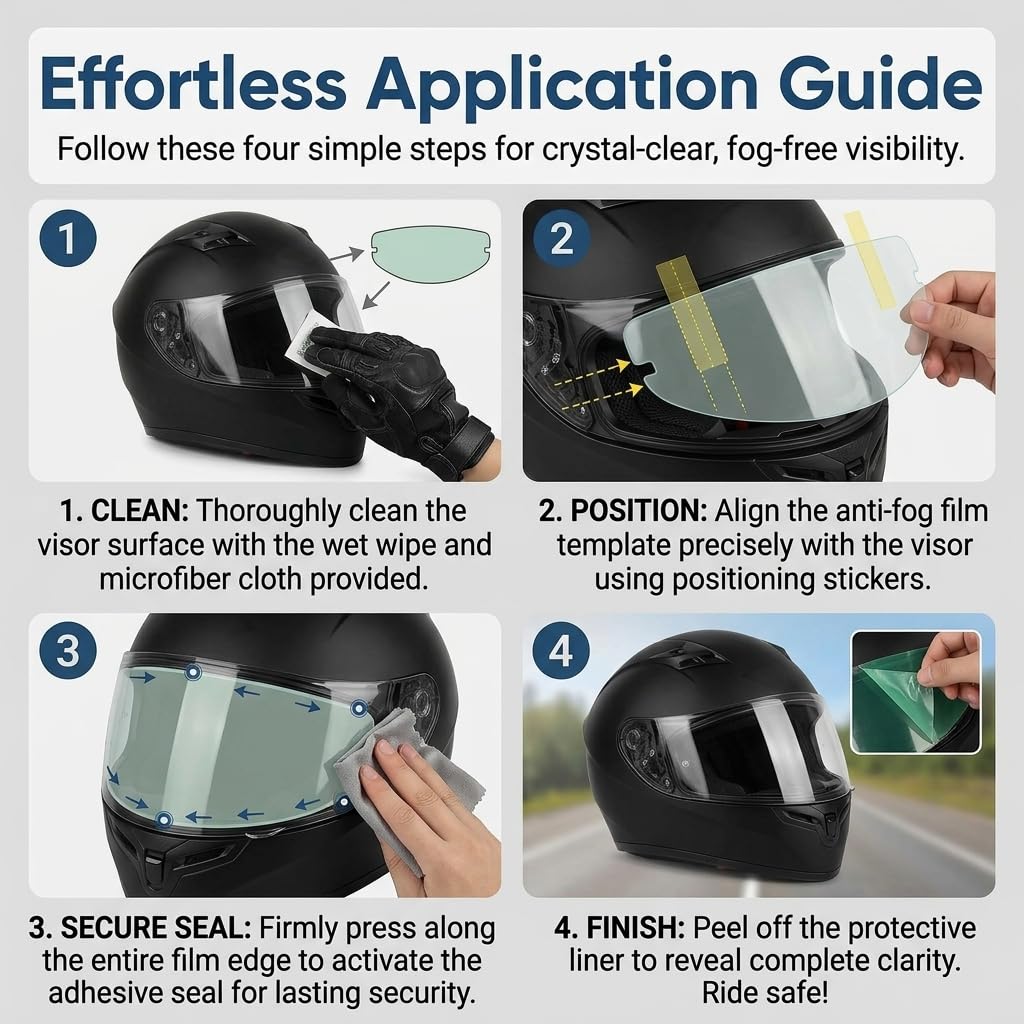 Effortless Application Guide

Follow these four simple steps for crystal-clear, fog-free visibility.

1

1. CLEAN: Thoroughly clean the visor surface with the wet wipe and microfiber cloth provided.

2

2. POSITION: Align the anti-fog film template precisely with the visor using positioning stickers.

3

3. SECURE SEAL: Firmly press along the entire film edge to activate the adhesive seal for lasting security.

4

4. FINISH: Peel off the protective liner to reveal complete clarity. Ride safe!