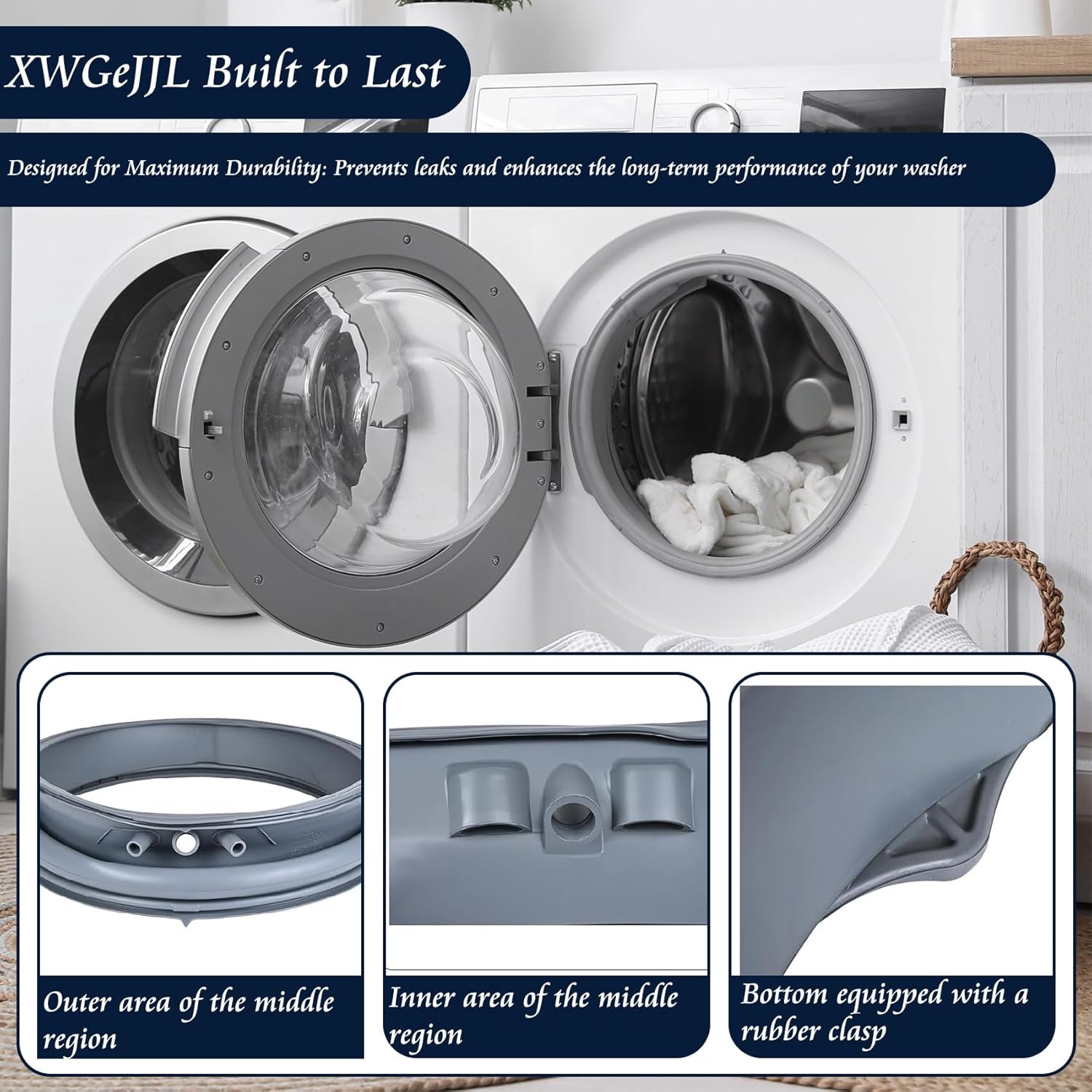 XWGeJJL Built to Last

Designed for Maximum Durability: Prevents leaks and enhances the long-term performance of your washer

Outer area of the middle region

Inner area of the middle region

Bottom equipped with a rubber clasp