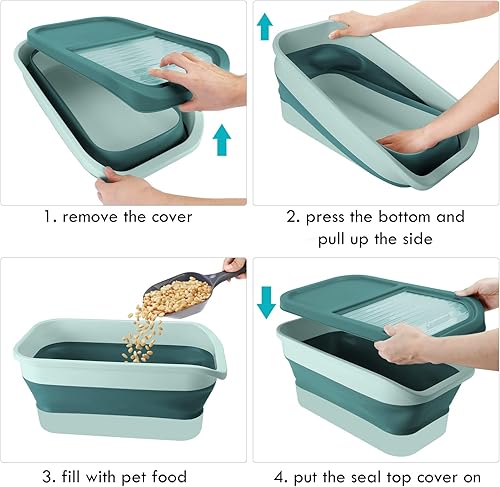 1. remove the cover

2. press the bottom and pull up the side

3. fill with pet food

4. put the seal top cover on