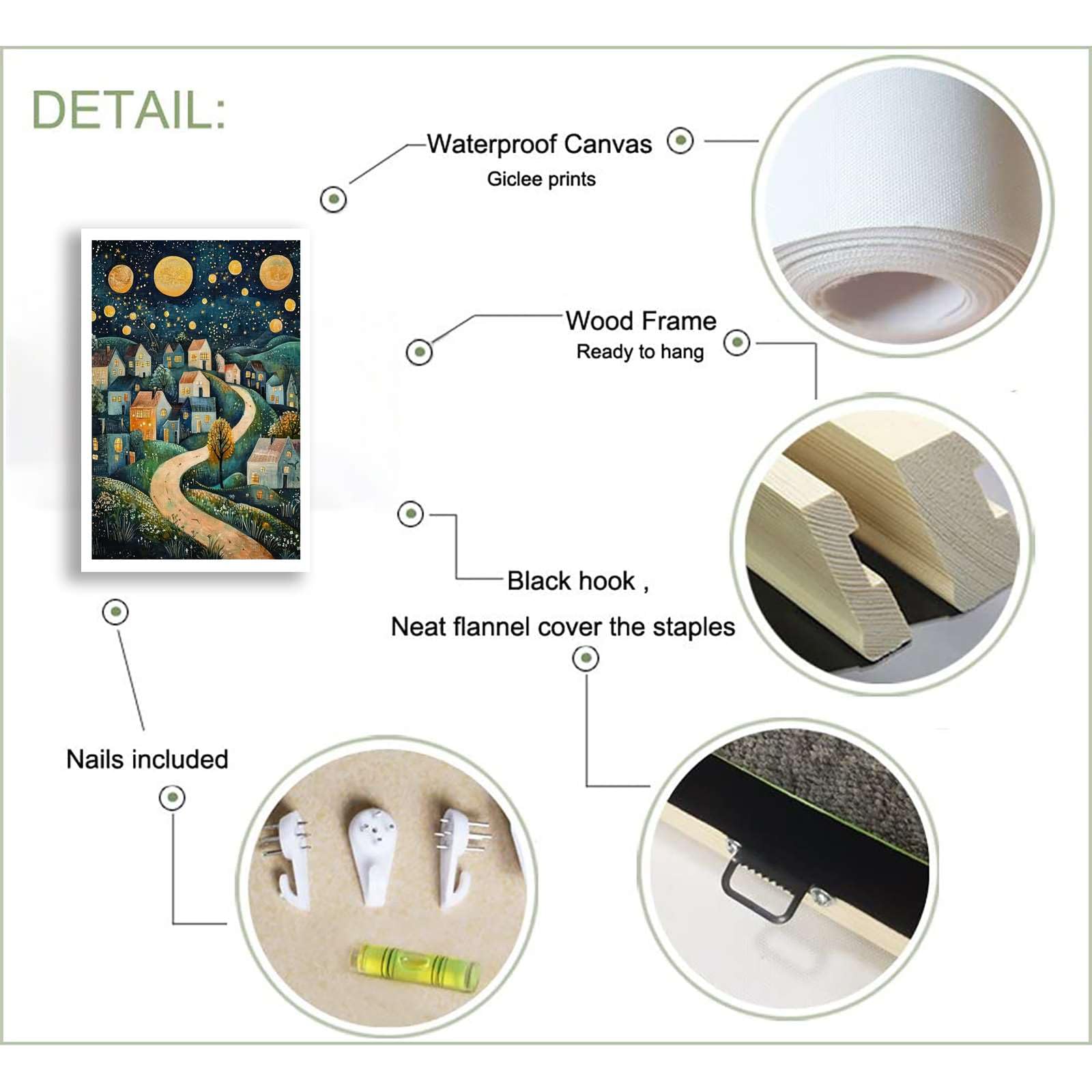 DETAIL:

Waterproof Canvas
Giclee prints

Wood Frame
Ready to hang

Black hook ,
Neat flannel cover the staples

Nails included