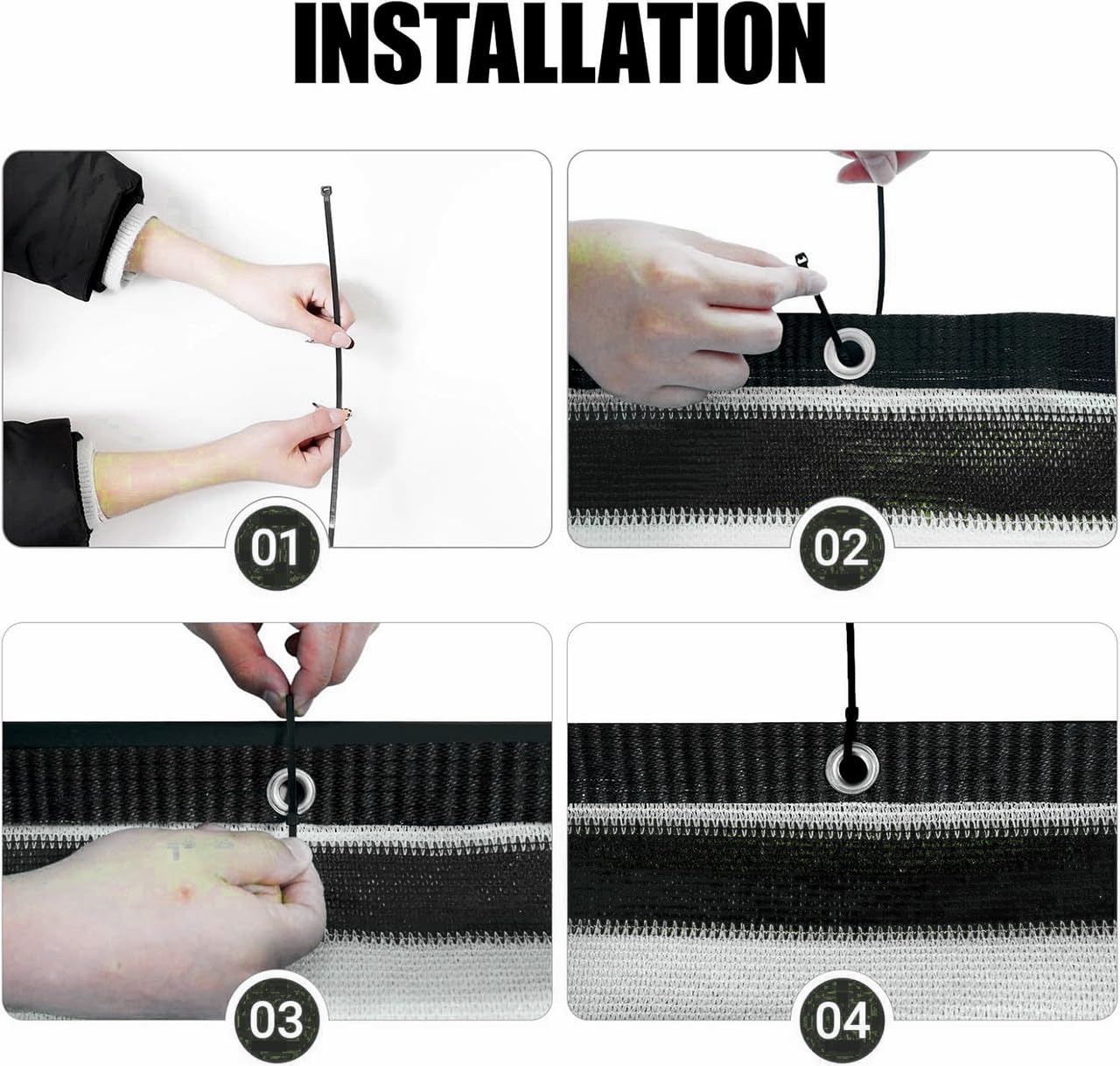 INSTALLATION

01

02

03

04