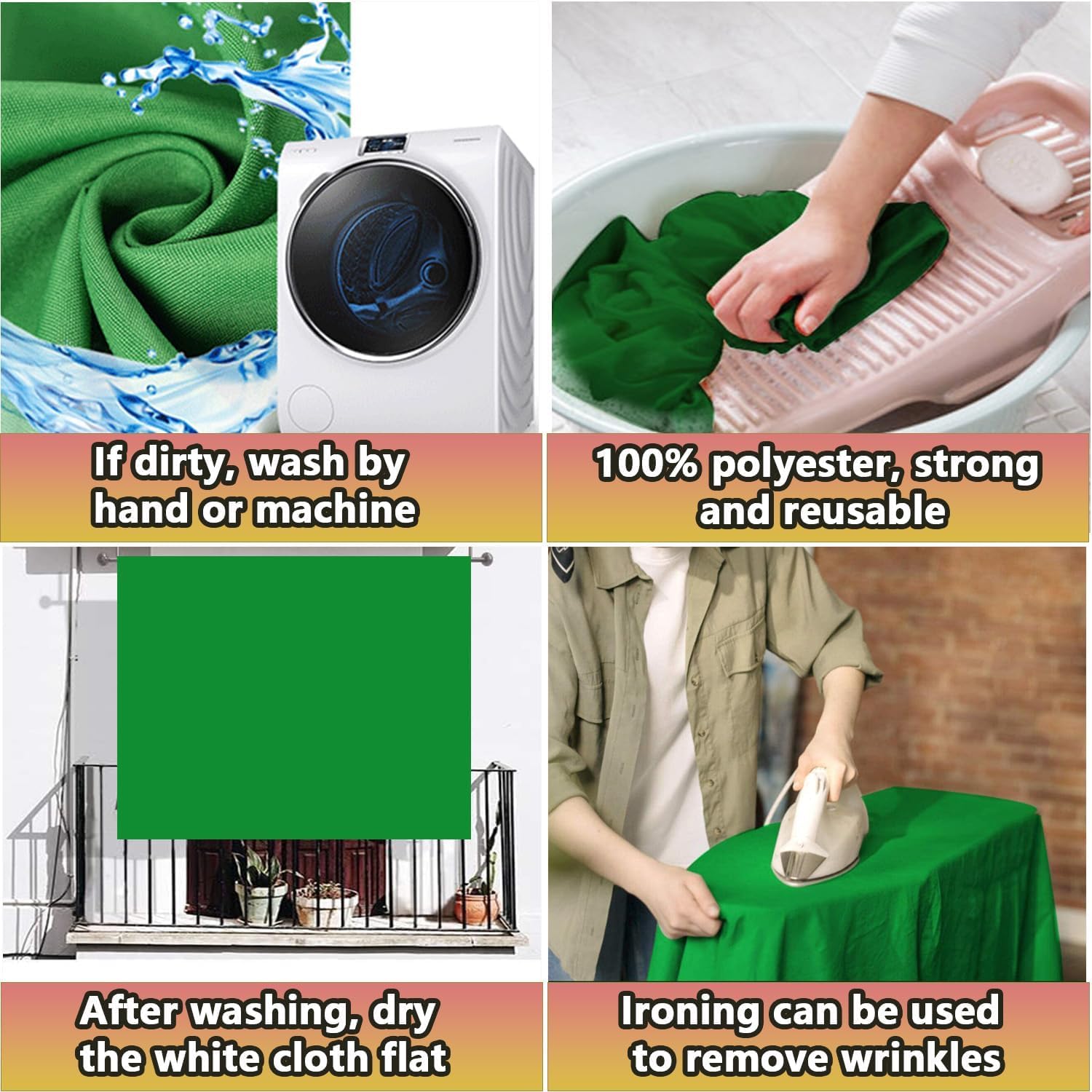 If dirty, wash by hand or machine

100% polyester, strong and reusable

After washing, dry the white cloth flat

Ironing can be used to remove wrinkles