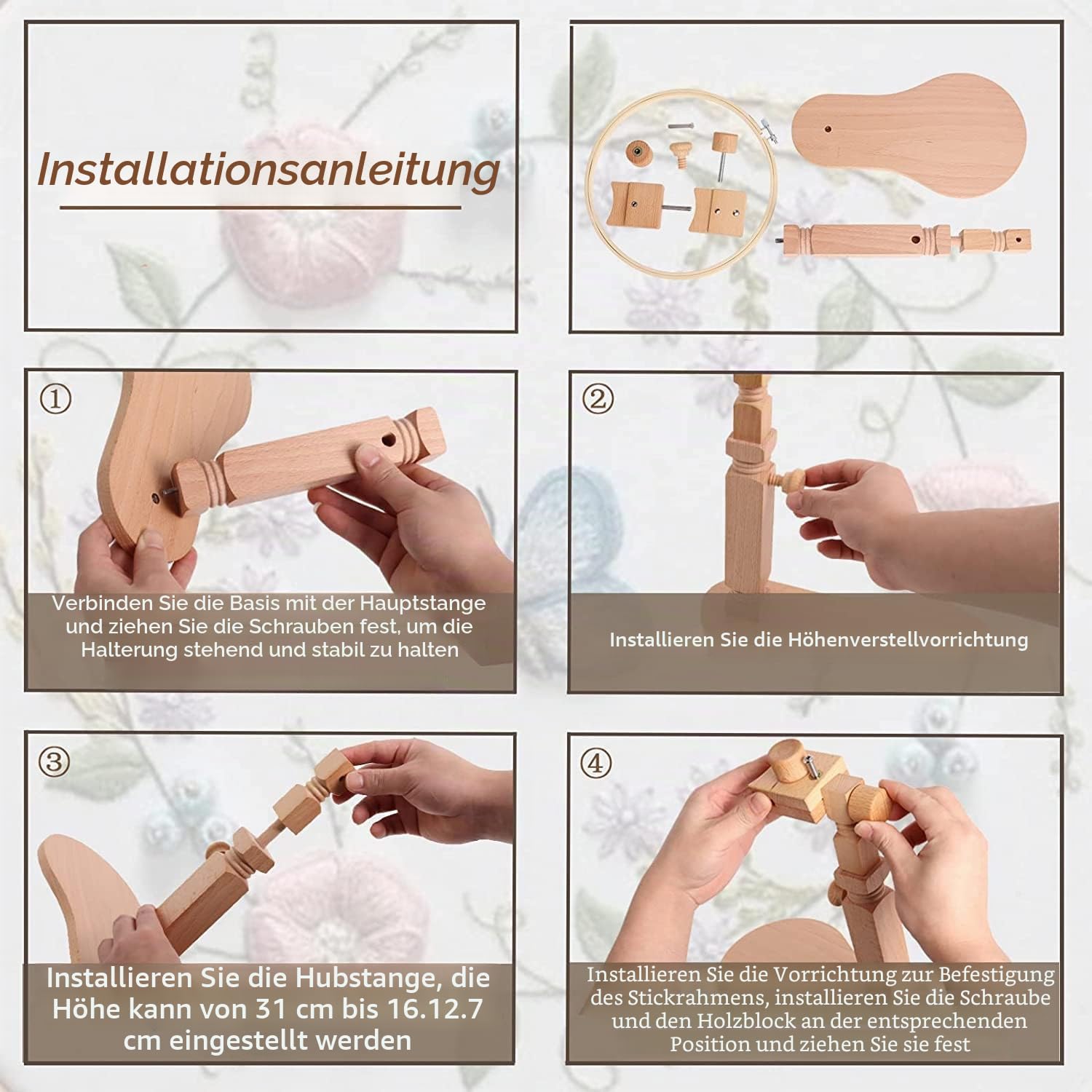 Installationsanleitung

①

Verbinden Sie die Basis mit der Hauptstange und ziehen Sie die Schrauben fest, um die Halterung stehend und stabil zu halten

②

Installieren Sie die Höhenverstellvorrichtung

③

Installieren Sie die Hubstange, die Höhe kann von 31 cm bis 16.12.7 cm eingestellt werden

④

Installieren Sie die Vorrichtung zur Befestigung des Stickrahmens, installieren Sie die Schraube und den Holzblock an der entsprechenden Position und ziehen Sie sie fest