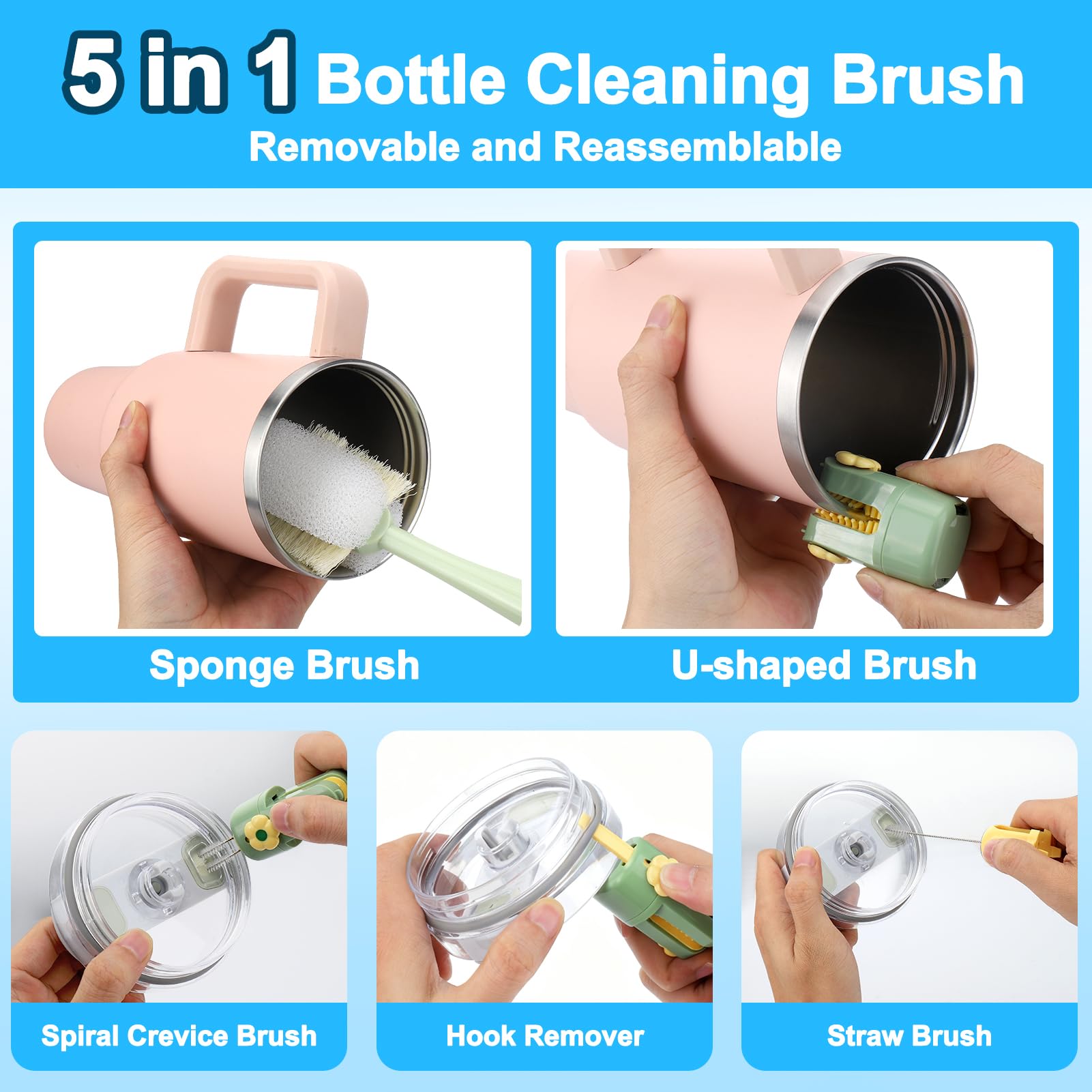 5 in 1 Bottle Cleaning Brush
Removable and Reassemblable

Sponge Brush

U-shaped Brush

Spiral Crevice Brush

Hook Remover

Straw Brush