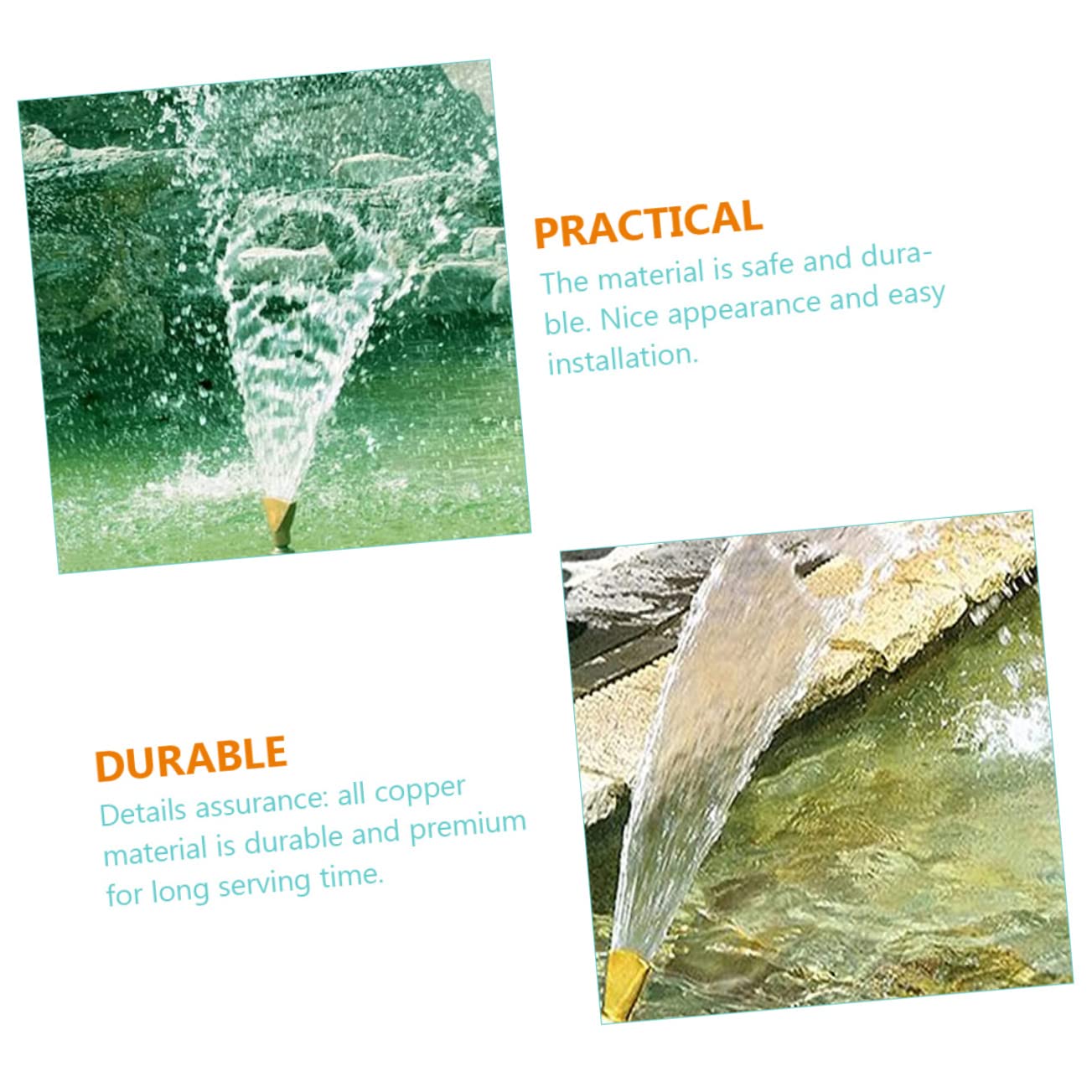 PRACTICAL
The material is safe and durable. Nice appearance and easy installation.

DURABLE
Details assurance: all copper material is durable and premium for long serving time.