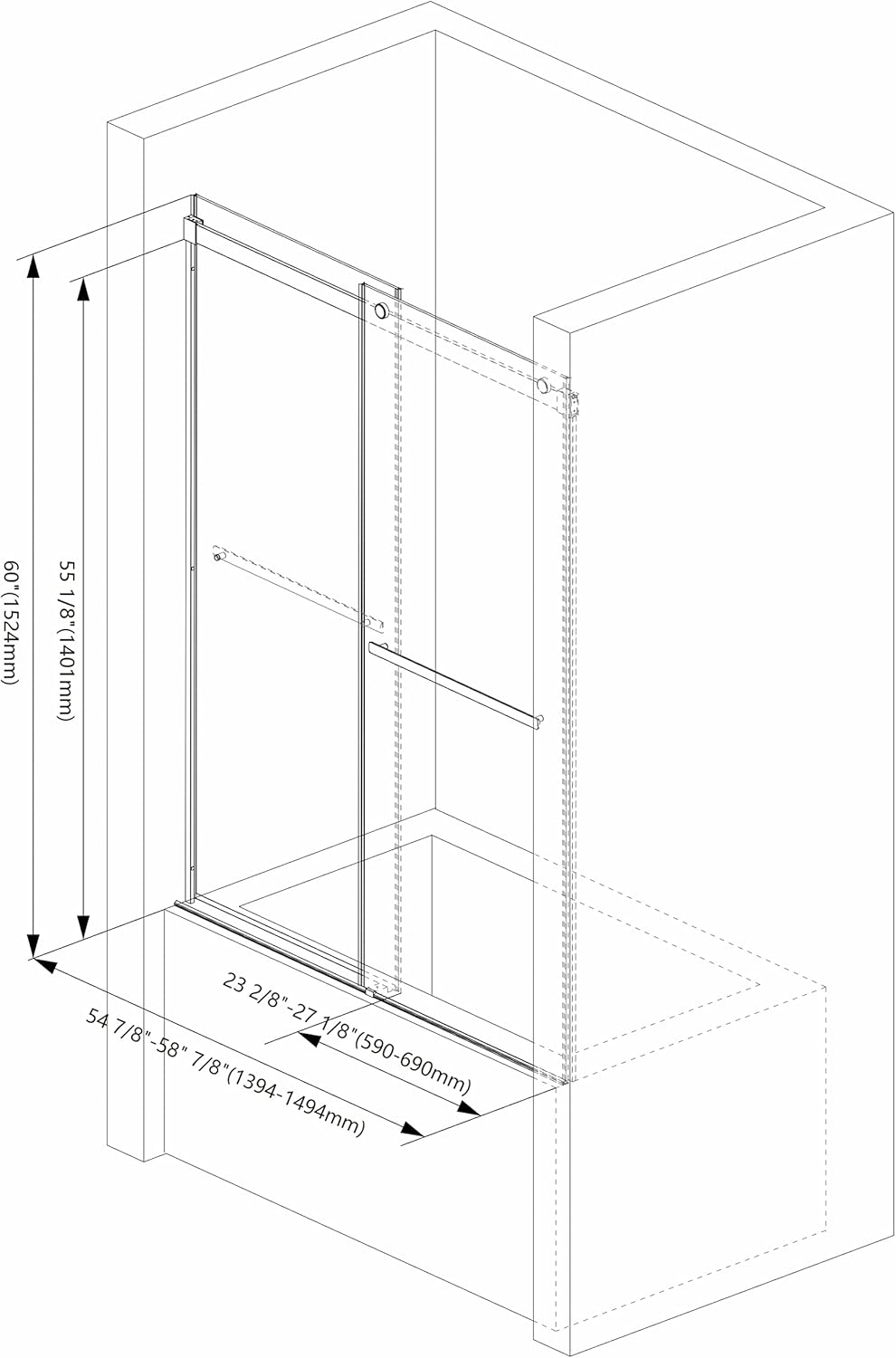 60"(1524mm)

55 1/8"(1401mm)

23 2/8"-27 1/8"(590-690mm)

54 7/8"-58" 7/8"(1394-1494mm)