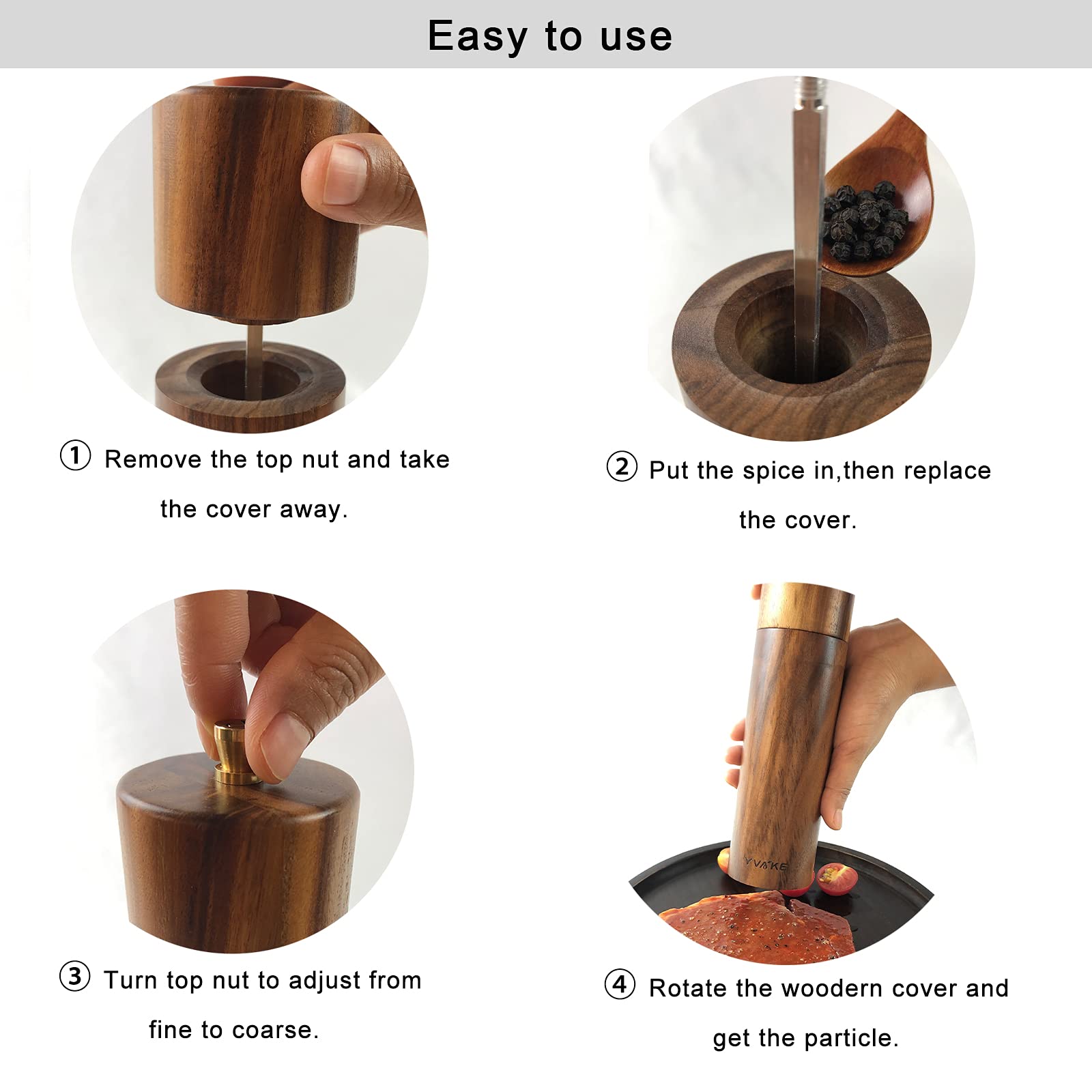 Easy to use

① Remove the top nut and take the cover away.

② Put the spice in,then replace the cover.

③ Turn top nut to adjust from fine to coarse.

YVAKE

④ Rotate the woodern cover and get the particle.