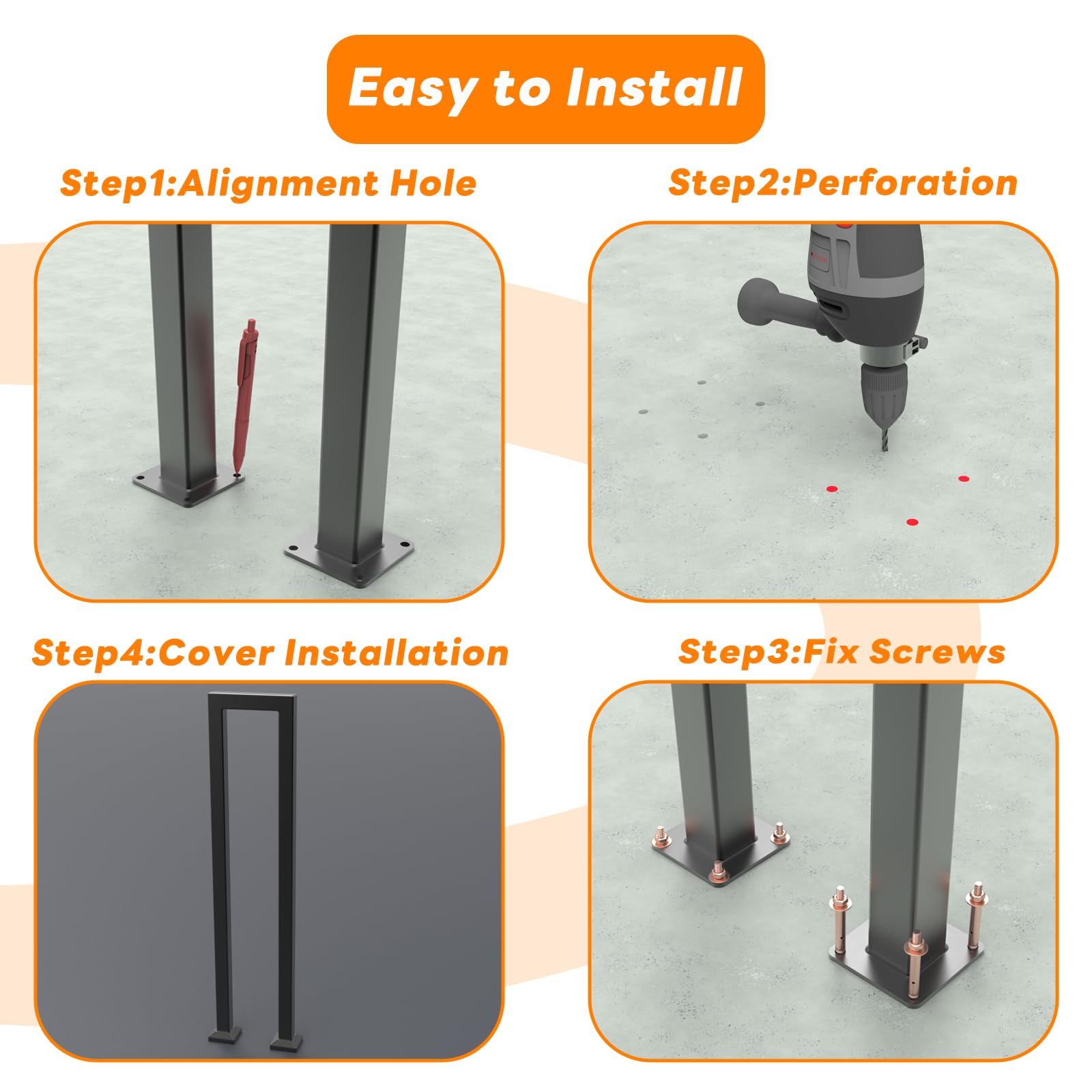 Easy to Install

Step1:Alignment Hole

Step2:Perforation

Step4:Cover Installation

Step3:Fix Screws