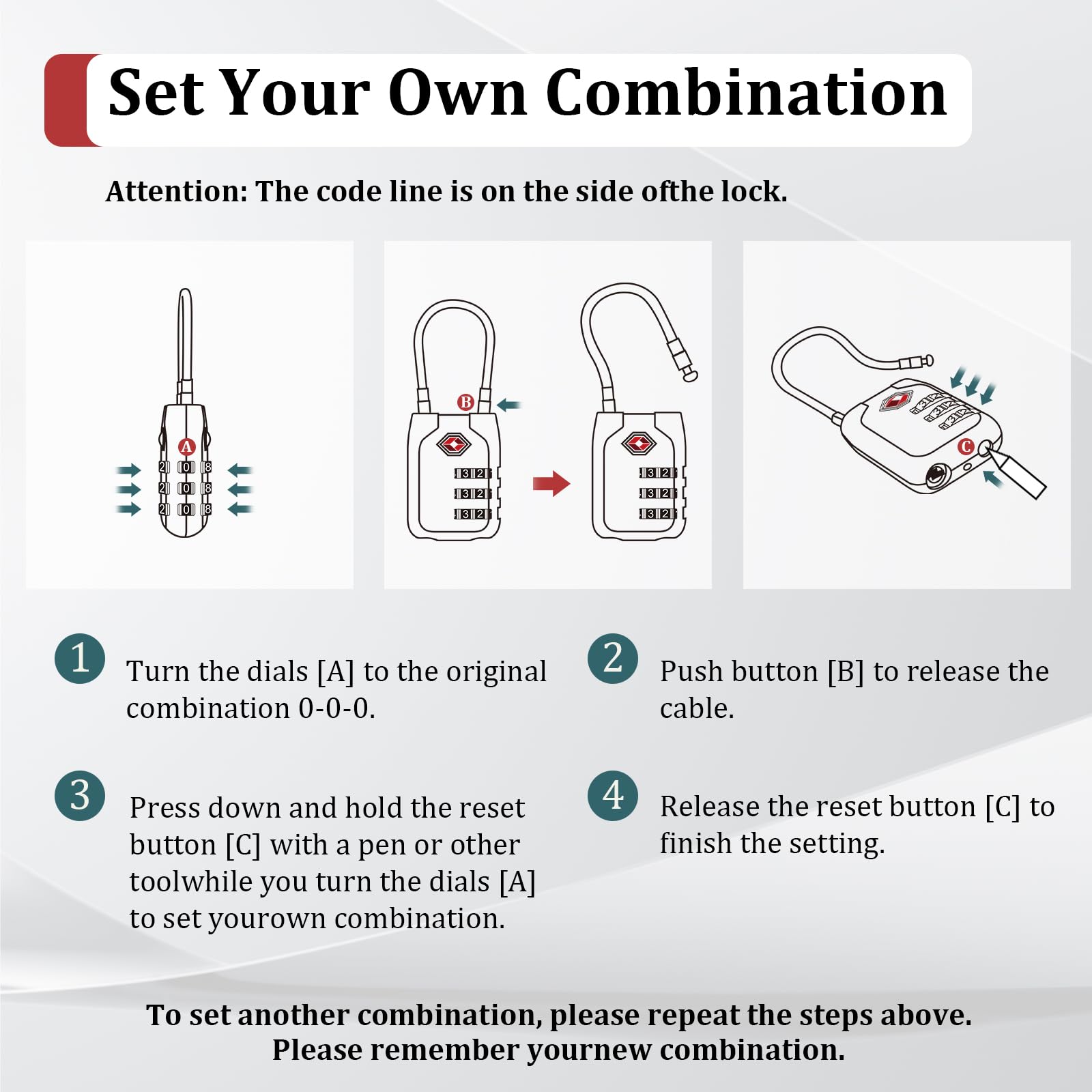 Set Your Own Combination

Attention: The code line is on the side ofthe lock.

A
2 0 8
2 0 8
2 0 8

B
3 2
3 2
3 2

3 2
3 2
3 2

C

1 Turn the dials [A] to the original combination 0-0-0.

2 Push button [B] to release the cable.

3 Press down and hold the reset button [C] with a pen or other toolwhile you turn the dials [A] to set yourown combination.

4 Release the reset button [C] to finish the setting.

To set another combination, please repeat the steps above.
Please remember yournew combination.