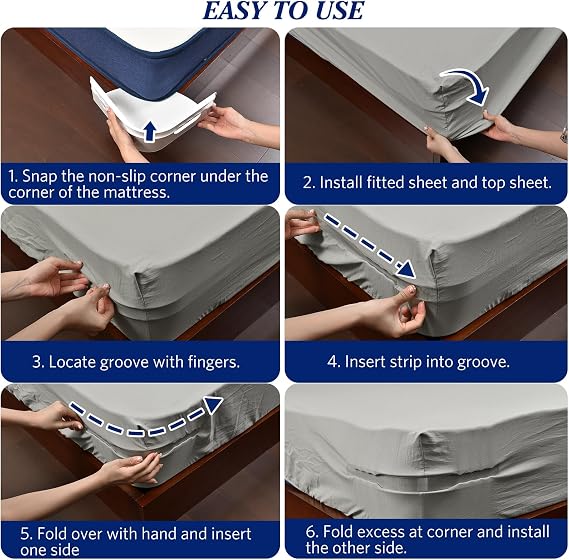 EASY TO USE

1. Snap the non-slip corner under the corner of the mattress.

2. Install fitted sheet and top sheet.

3. Locate groove with fingers.

4. Insert strip into groove.

5. Fold over with hand and insert one side

6. Fold excess at corner and install the other side.