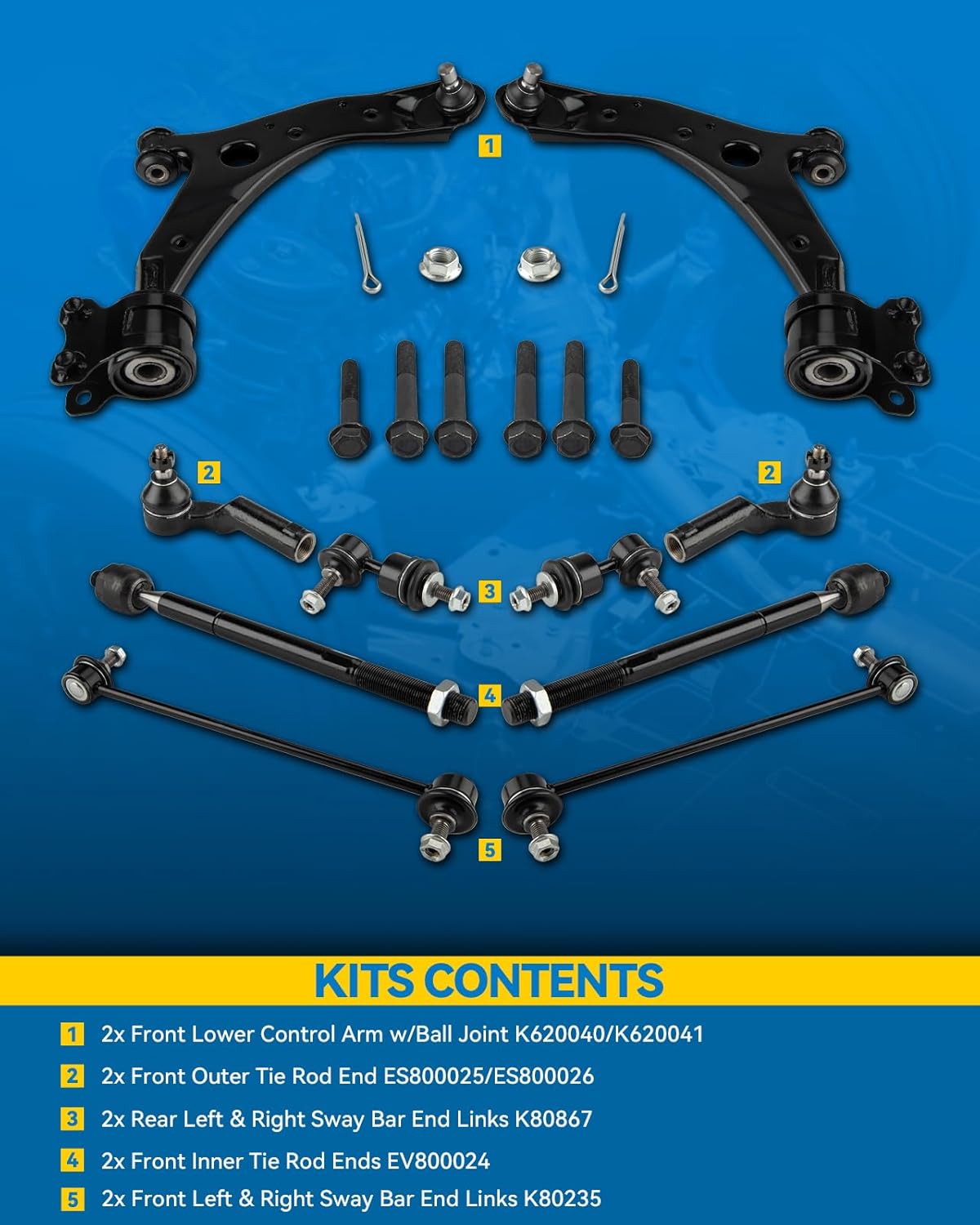 1

2

2

3

4

5

KITS CONTENTS

1 2x Front Lower Control Arm w/Ball Joint K620040/K620041

2 2x Front Outer Tie Rod End ES800025/ES800026

3 2x Rear Left & Right Sway Bar End Links K80867

4 2x Front Inner Tie Rod Ends EV800024

5 2x Front Left & Right Sway Bar End Links K80235