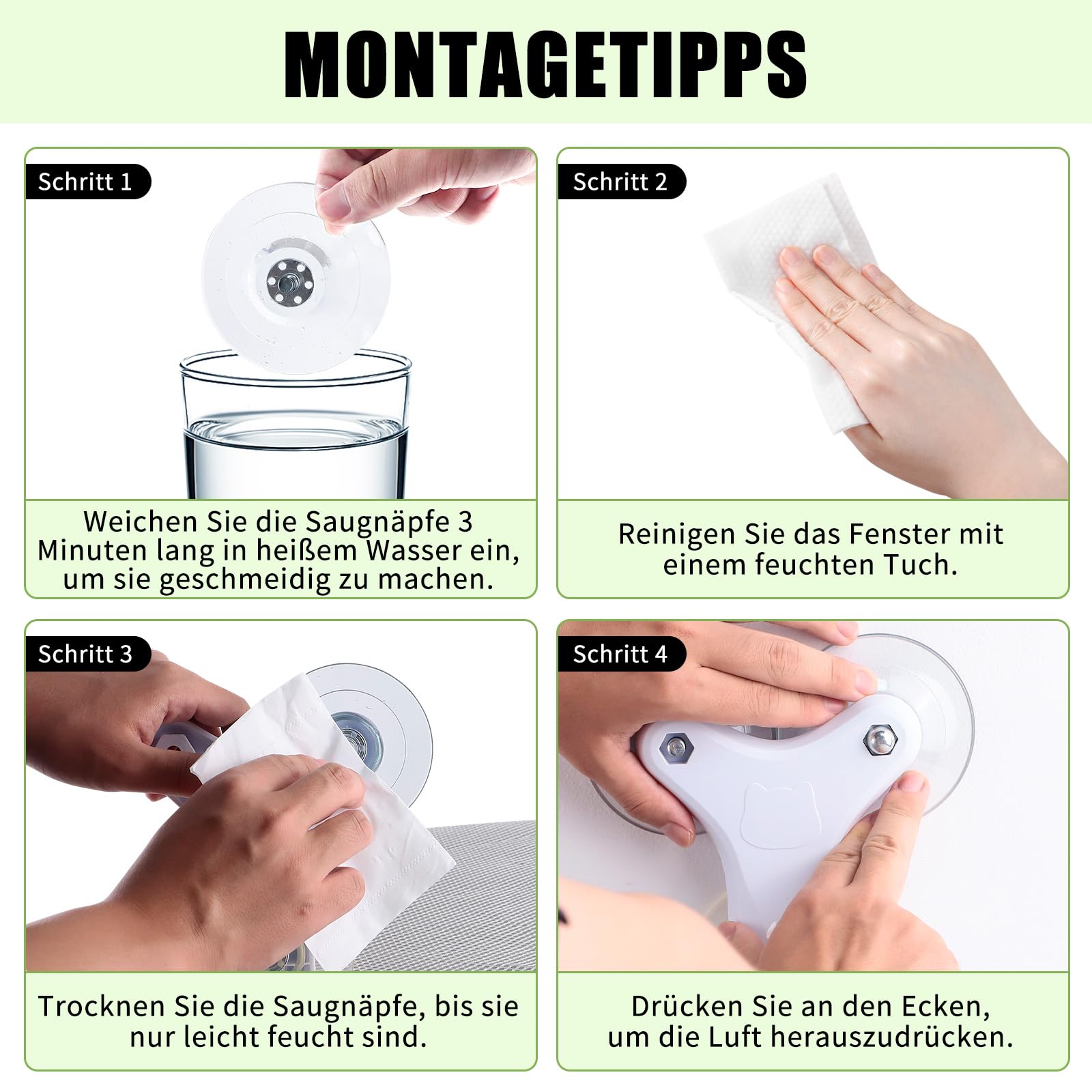 MONTAGETIPPS

Schritt 1

Weichen Sie die Saugnäpfe 3 Minuten lang in heißem Wasser ein, um sie geschmeidig zu machen.

Schritt 2

Reinigen Sie das Fenster mit einem feuchten Tuch.

Schritt 3

Trocknen Sie die Saugnäpfe, bis sie nur leicht feucht sind.

Schritt 4

Drücken Sie an den Ecken, um die Luft herauszudrücken.