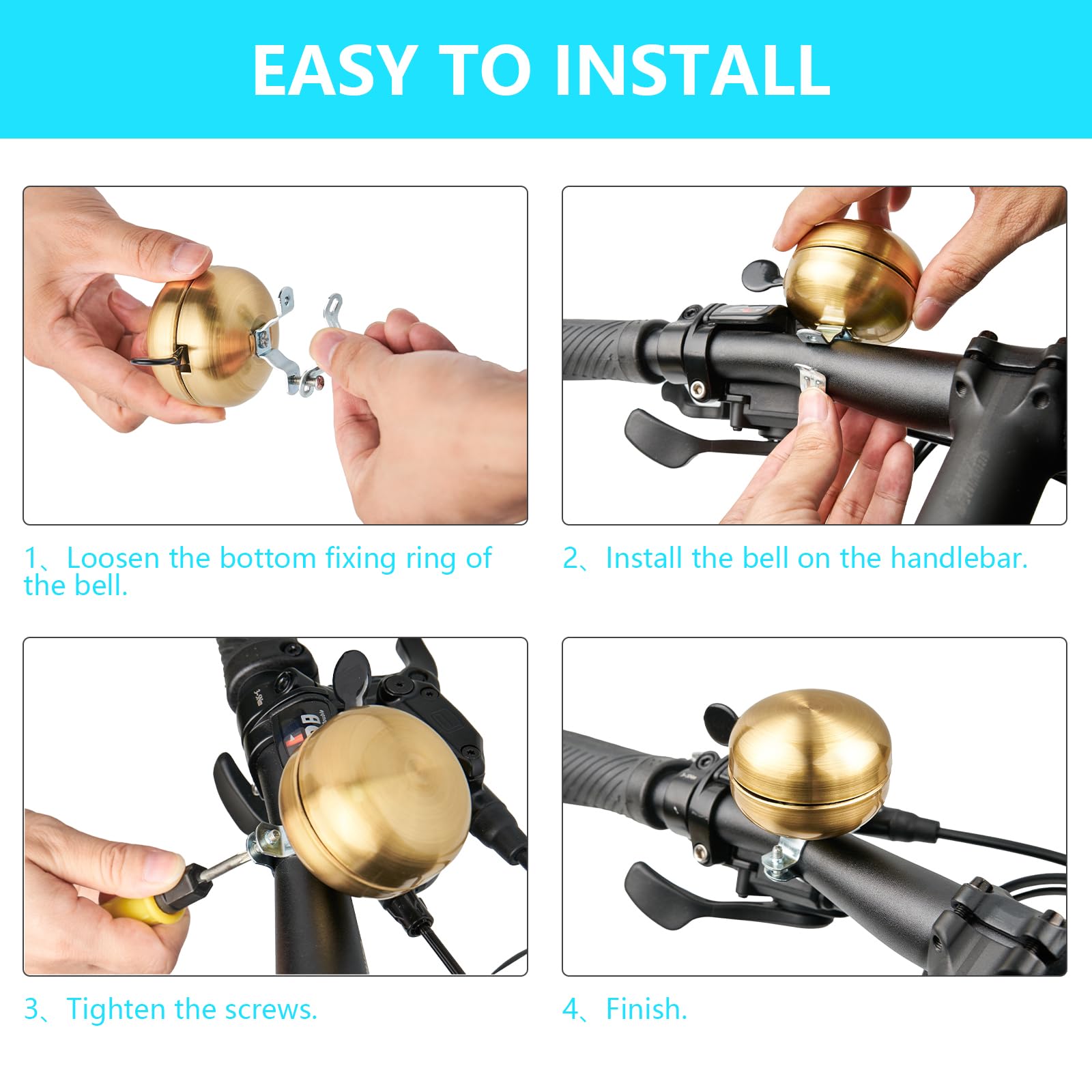 EASY TO INSTALL

1、Loosen the bottom fixing ring of the bell.

2、Install the bell on the handlebar.

3、Tighten the screws.

4、Finish.