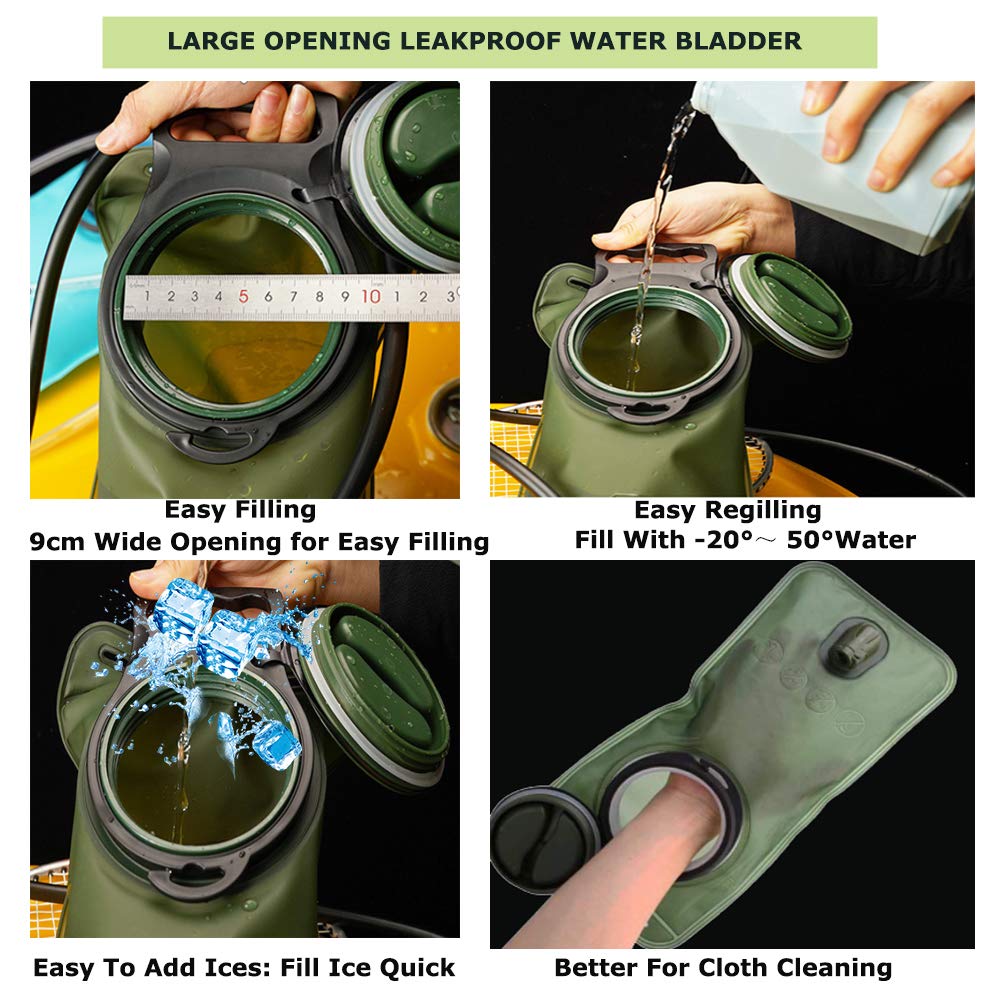 LARGE OPENING LEAKPROOF WATER BLADDER

1 2 3 4 5 6 7 8 9 10 1 2 3

Easy Filling
9cm Wide Opening for Easy Filling

Easy Regilling
Fill With -20°～ 50°Water

Easy To Add Ices: Fill Ice Quick

Better For Cloth Cleaning